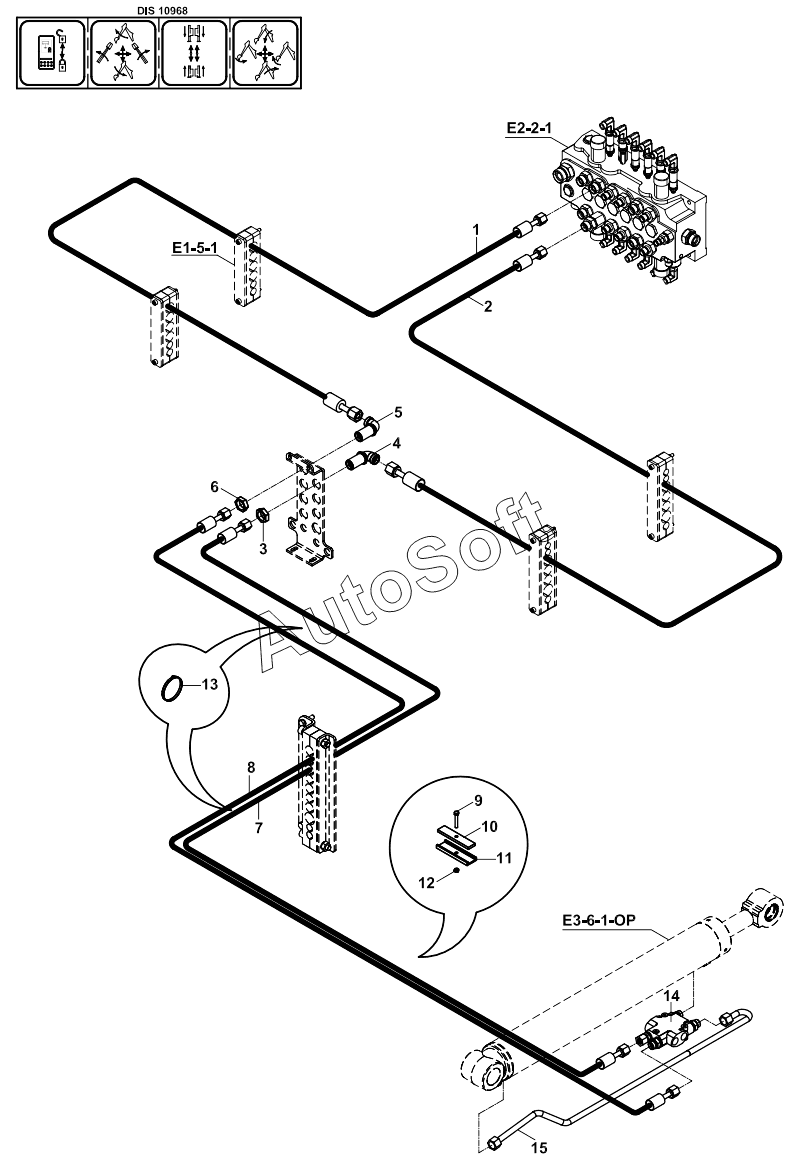 DIS 10968

E2-2-1

E1-5-1

1

2

5

4

6

3

AutoSoft

13

8

7

9

10

11

12

E3-6-1-OP

14

15