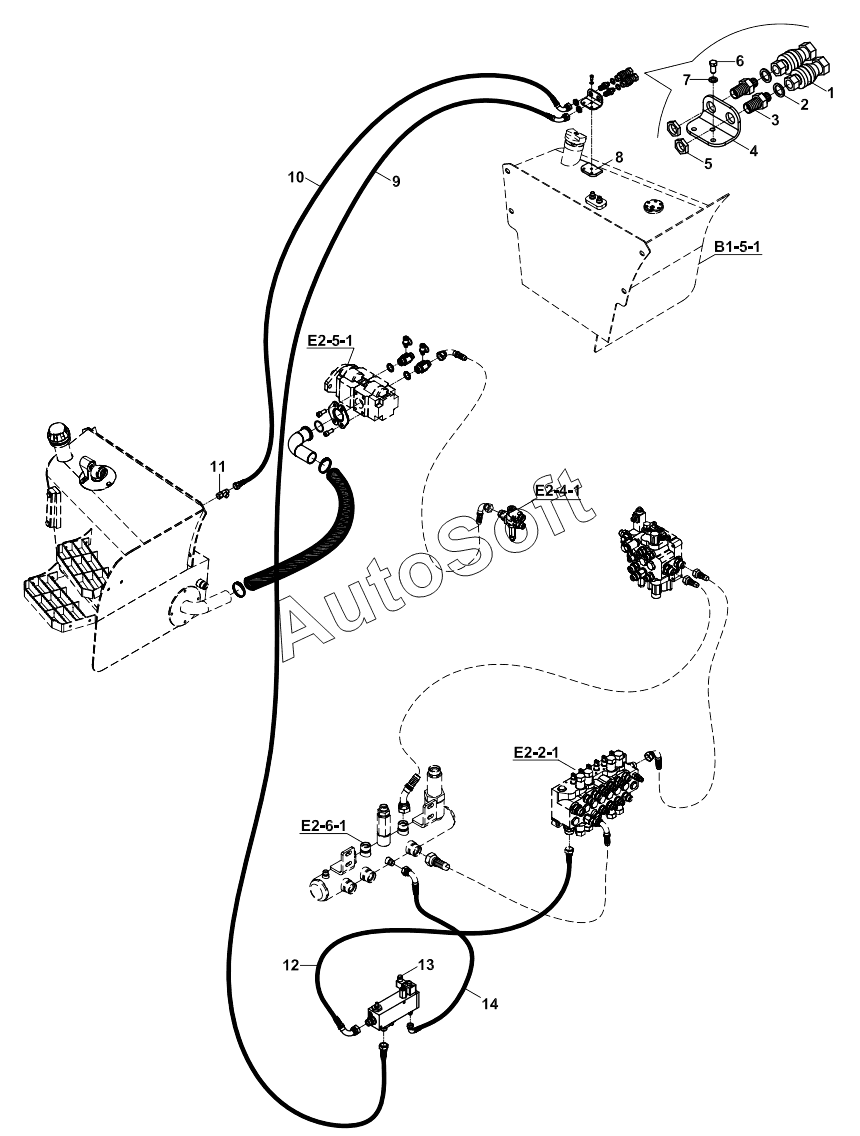 6
7
1
2
3
4
5
8
10
9
B1-5-1
E2-5-1
11
E2-4-1
AutoSoft
E2-2-1
E2-6-1
12
13
14