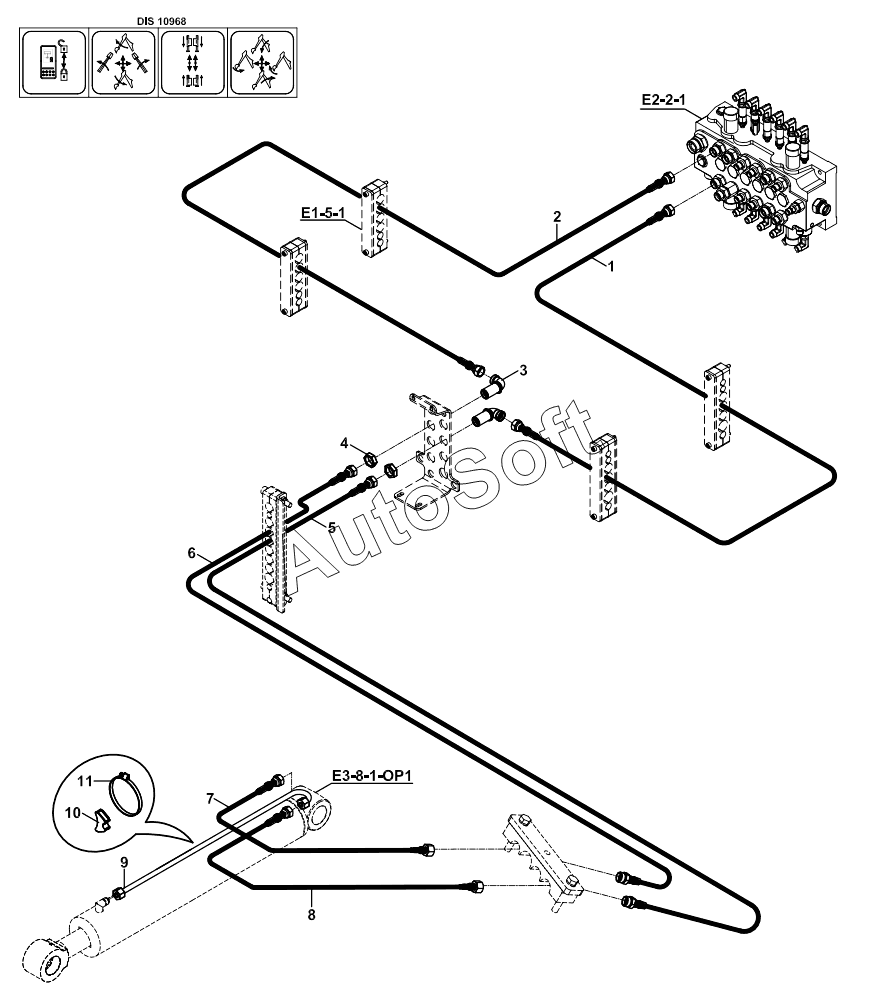 DIS 10968

E2-2-1

E1-5-1

2

1

3

4

5

6

AutoSoft

E3-8-1-OP1

11

10

7

9

8