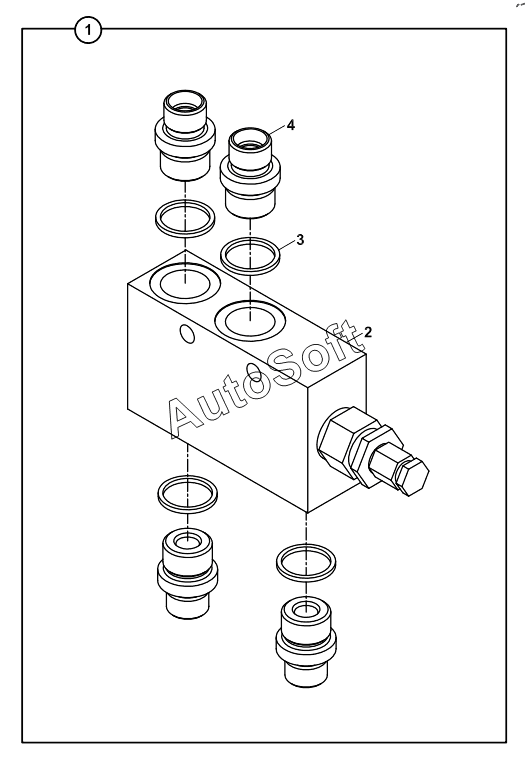 1
4
3
2
AutoSoft