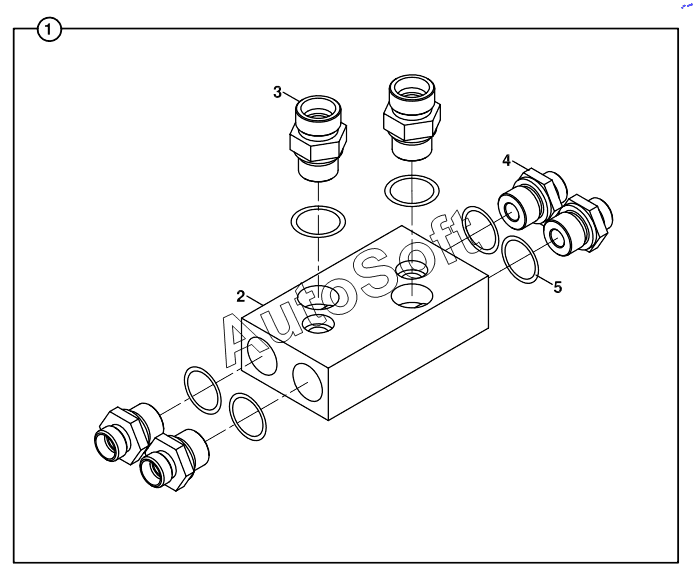 1
3
4
2
5
AutoSoft