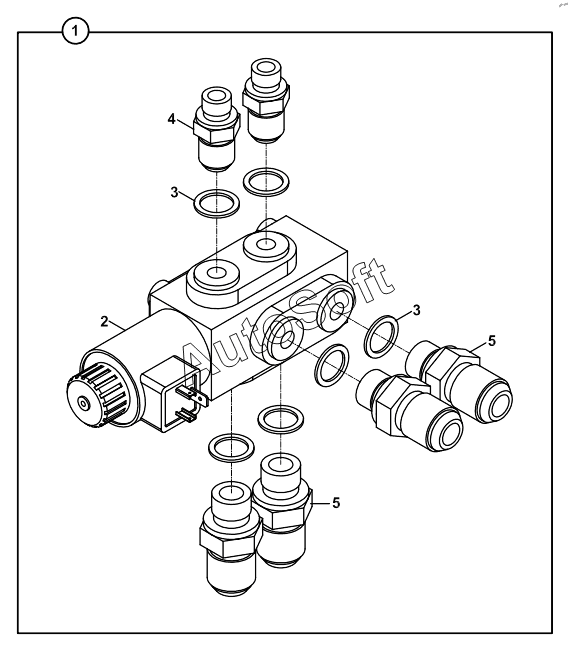 1
4
3
2
AutoSoft
3
5
5