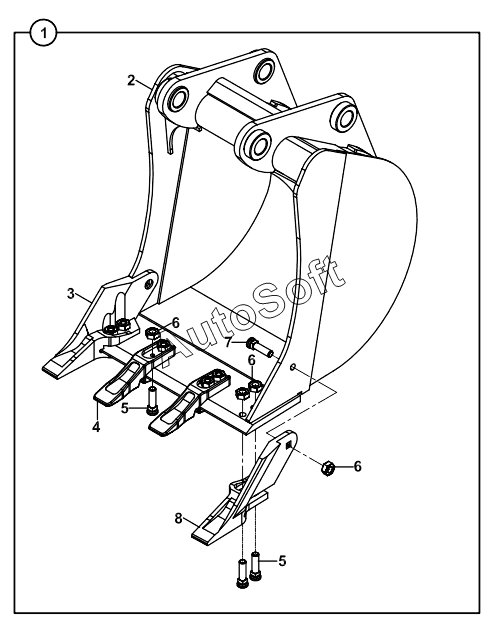 1
2
3
AutoSoft
6
7
6
5
4
6
8
5