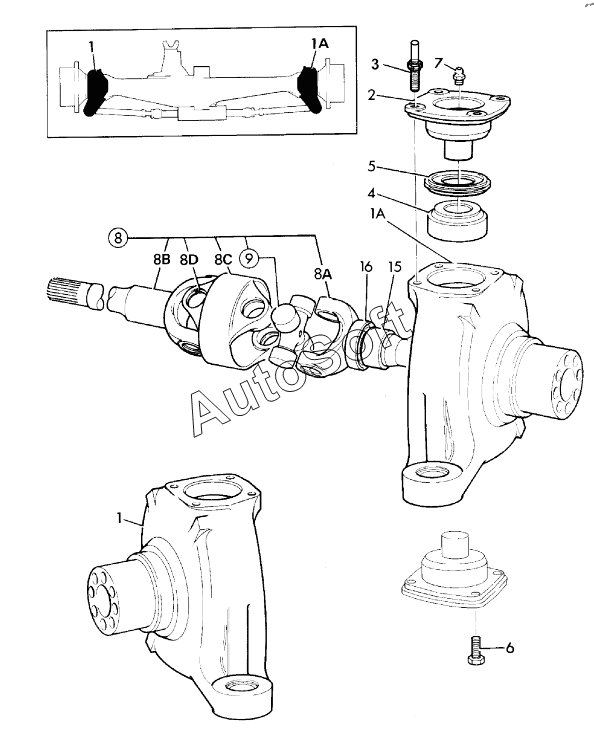 1
1A
3
7
2
5
4
1A
8
8B
8D
8C
9
8A
16
15
AutoSoft
1
6