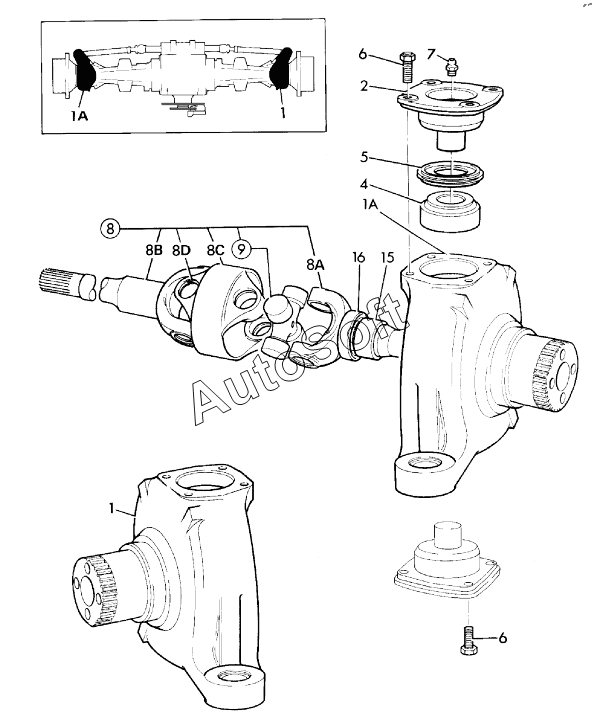 1A
1
6
7
2
5
4
1A
8
8B
8D
8C
9
8A
16
15
AutoSoft
1
6