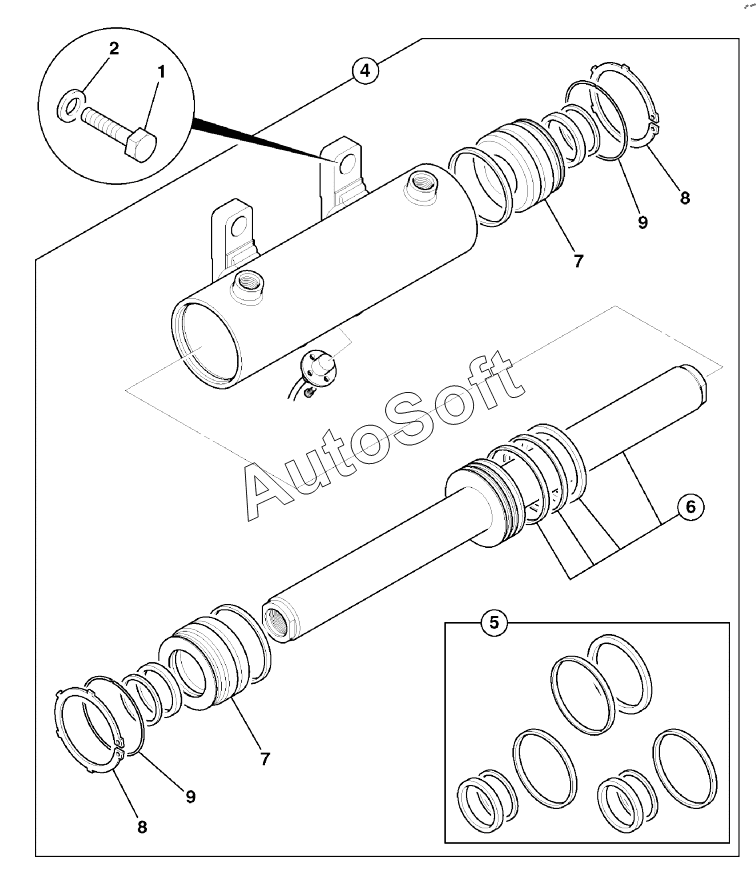 2
1
4
8
9
7
AutoSoft
6
5
7
9
8