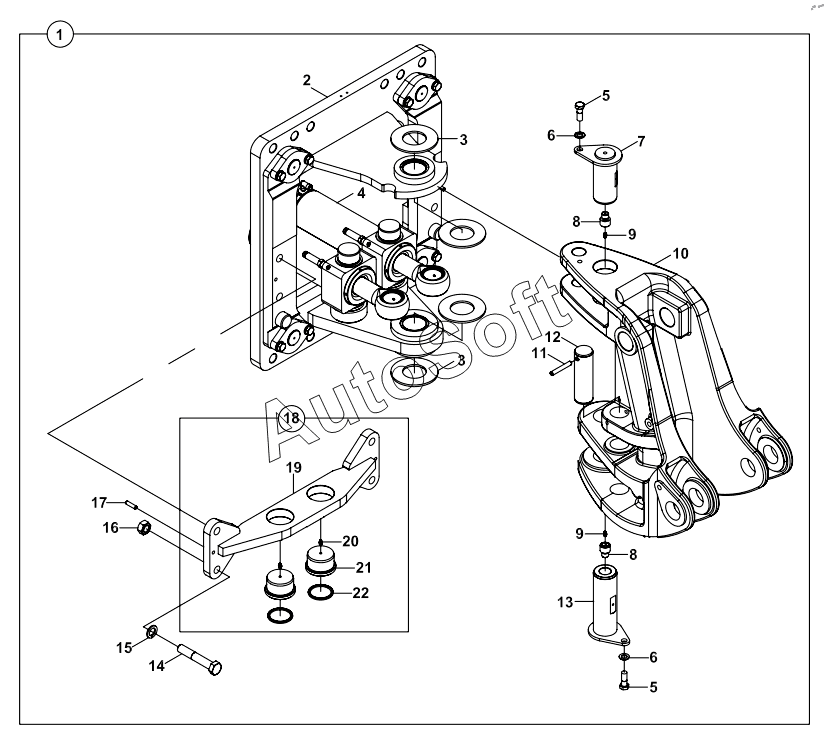 1
2
3
4
5
6
7
8
9
10
AutoSoft
12
11
3
18
19
17
16
20
21
22
9
8
13
15
14
6
5