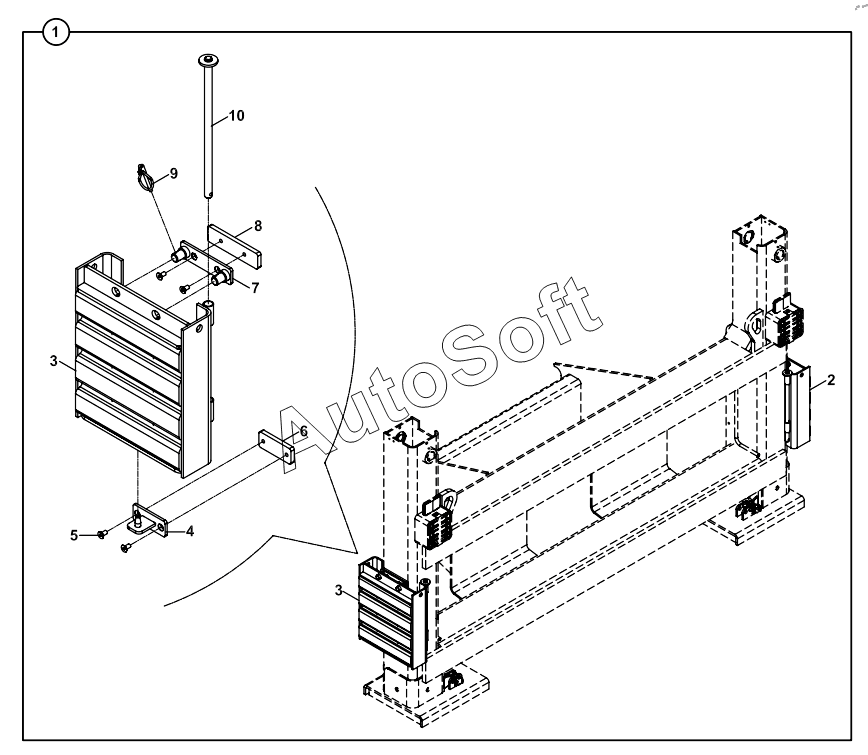 1
10
9
8
7
3
6
5
4
AutoSoft
2
3