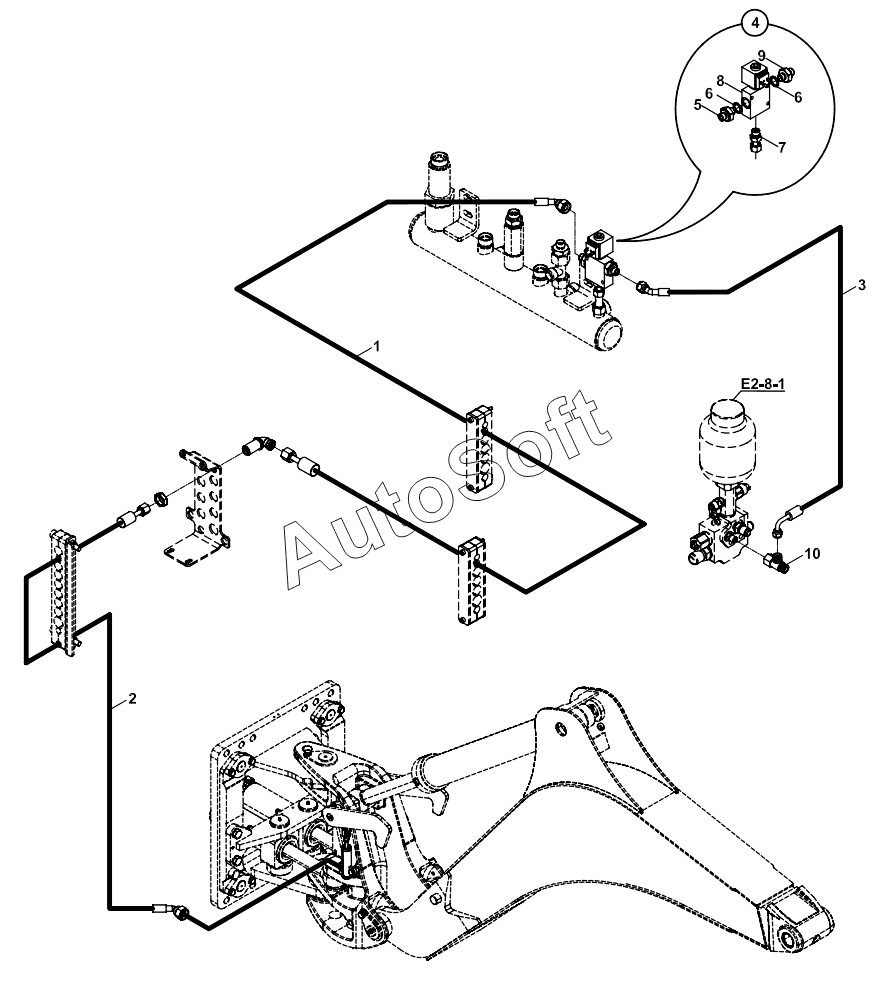 4
9
8
6
6
5
7
3
1
E2-8-1
AutoSoft
10
2