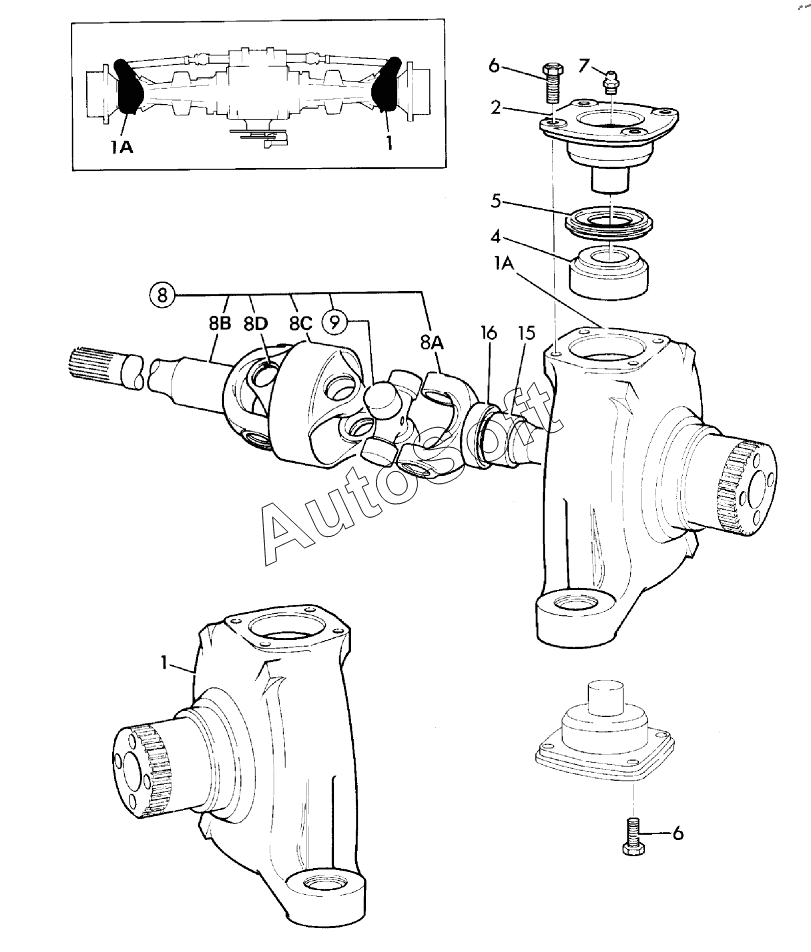 1A
1
6
7
2
5
4
1A
8
8B
8D
8C
9
8A
16
15
AutoSoft
1
6