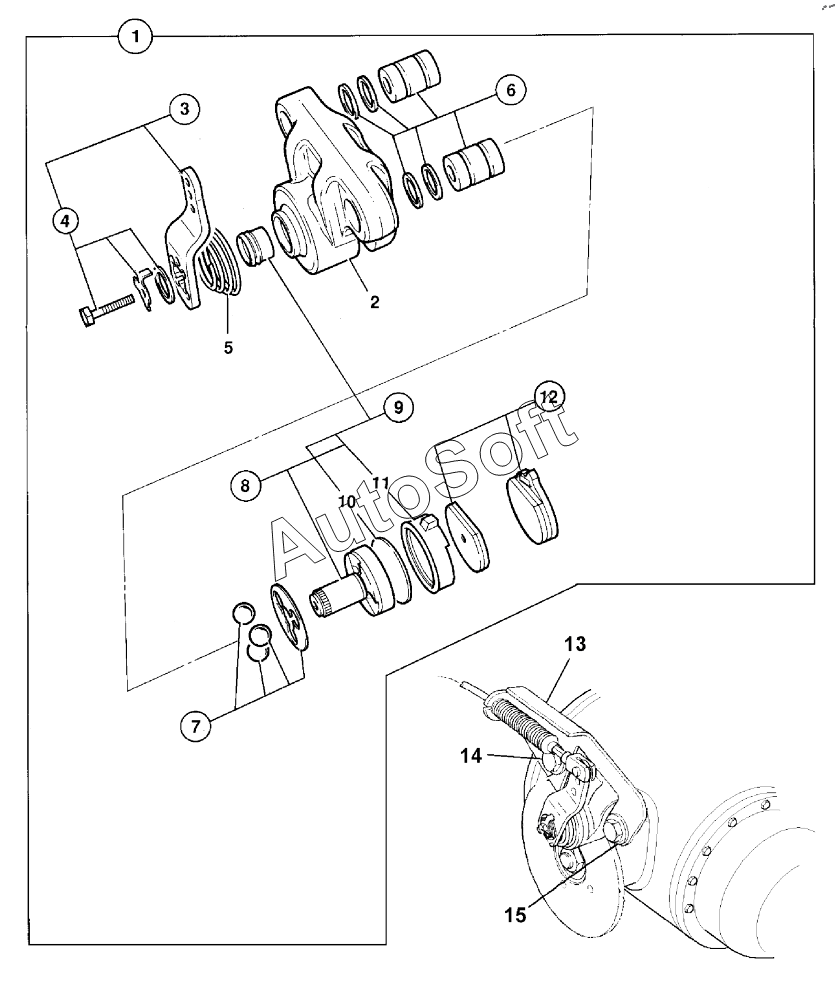 1
3
6
4
2
5
9
12
8
10
11
AutoSoft
7
13
14
15