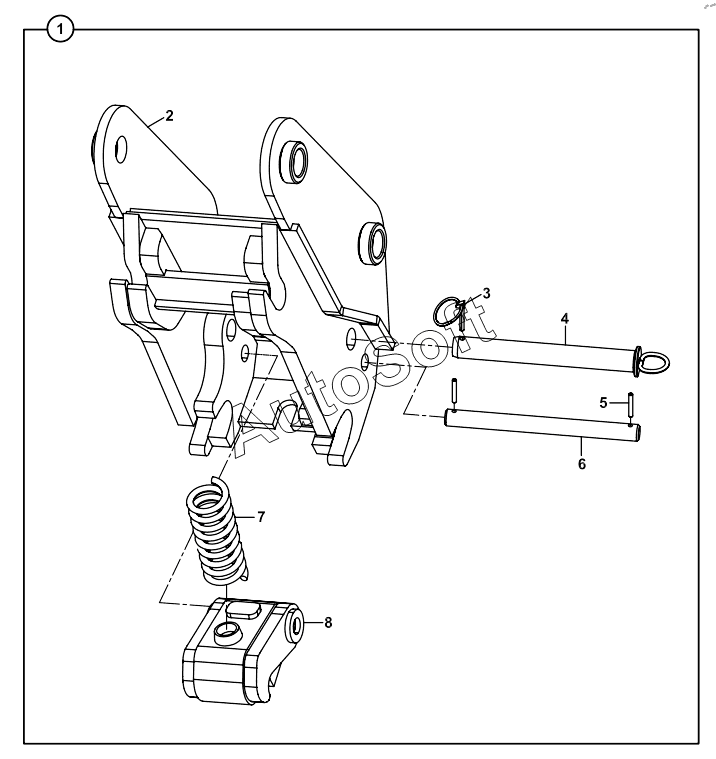 1
2
3
4
5
6
7
8
AutoSoft