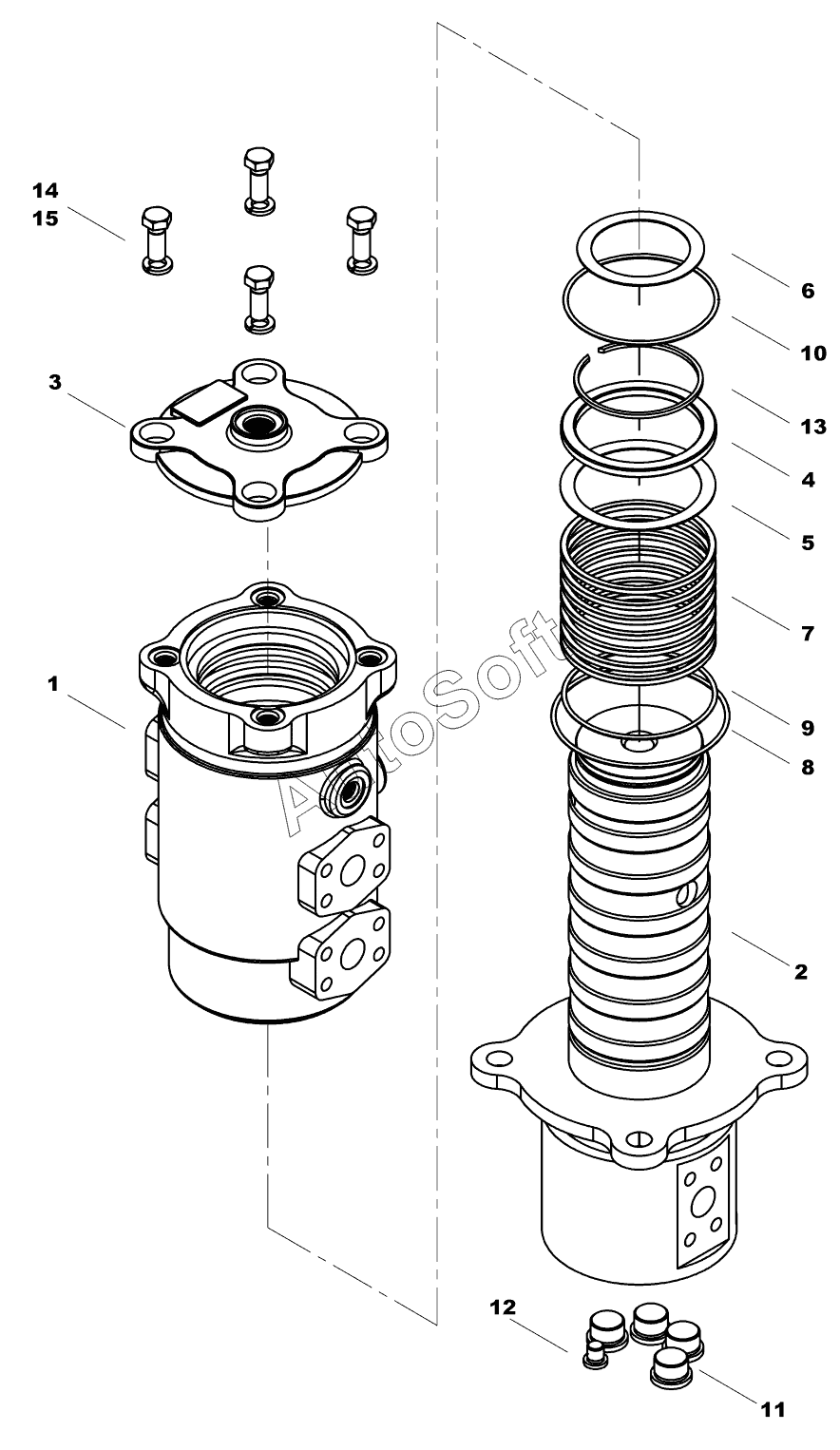 14
15
3
1
6
10
13
4
5
7
9
8
2
12
11
AutoSoft