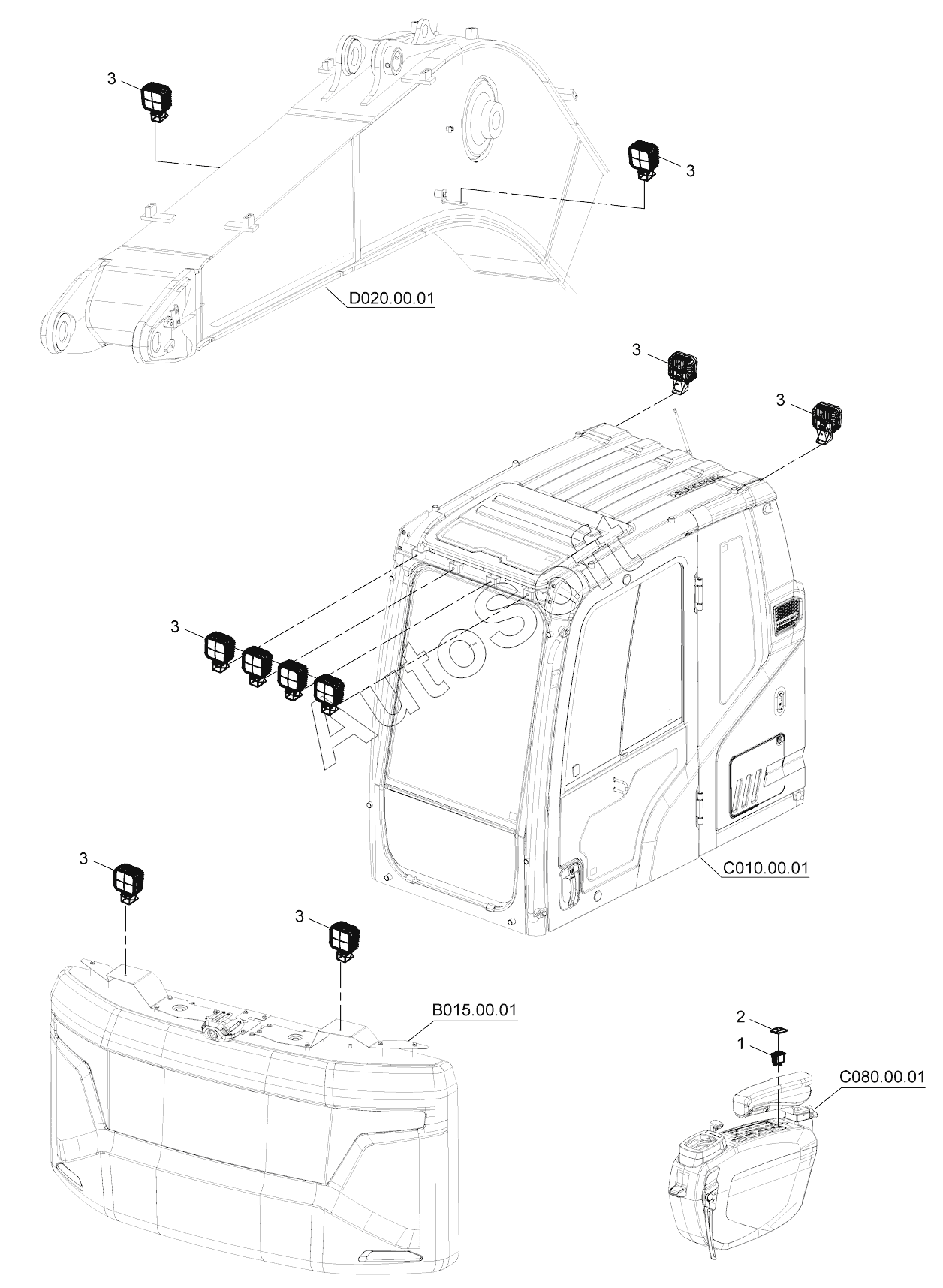 3

3

D020.00.01

3

3

3

AutoSoft

C010.00.01

3

3

B015.00.01

2

1

C080.00.01