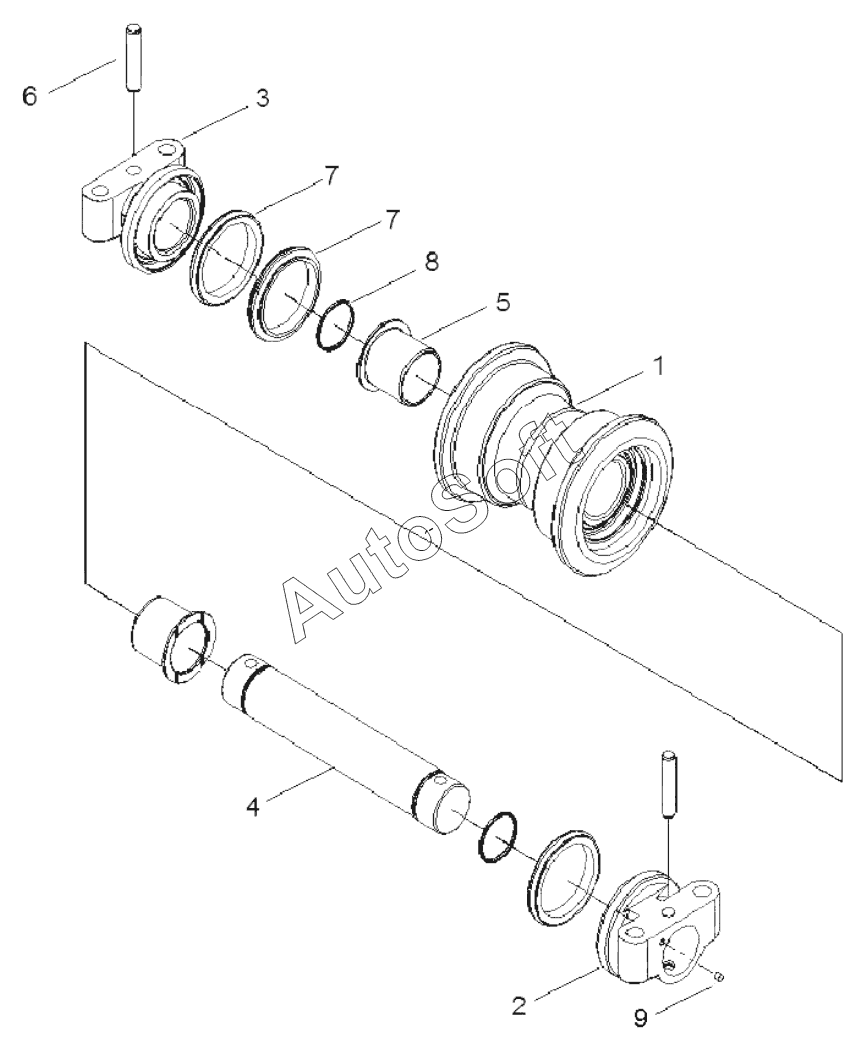 6
3
7
7
8
5
1
AutoSoft
4
2
9