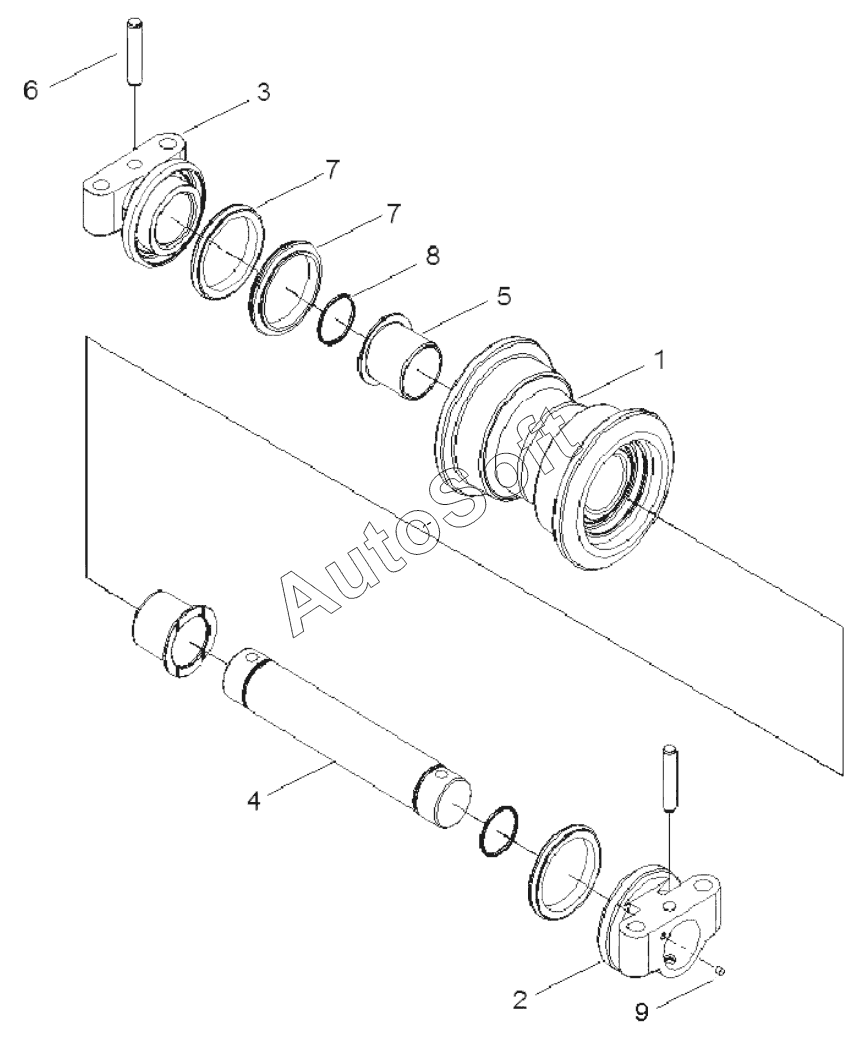 6
3
7
7
8
5
1
AutoSoft
4
2
9