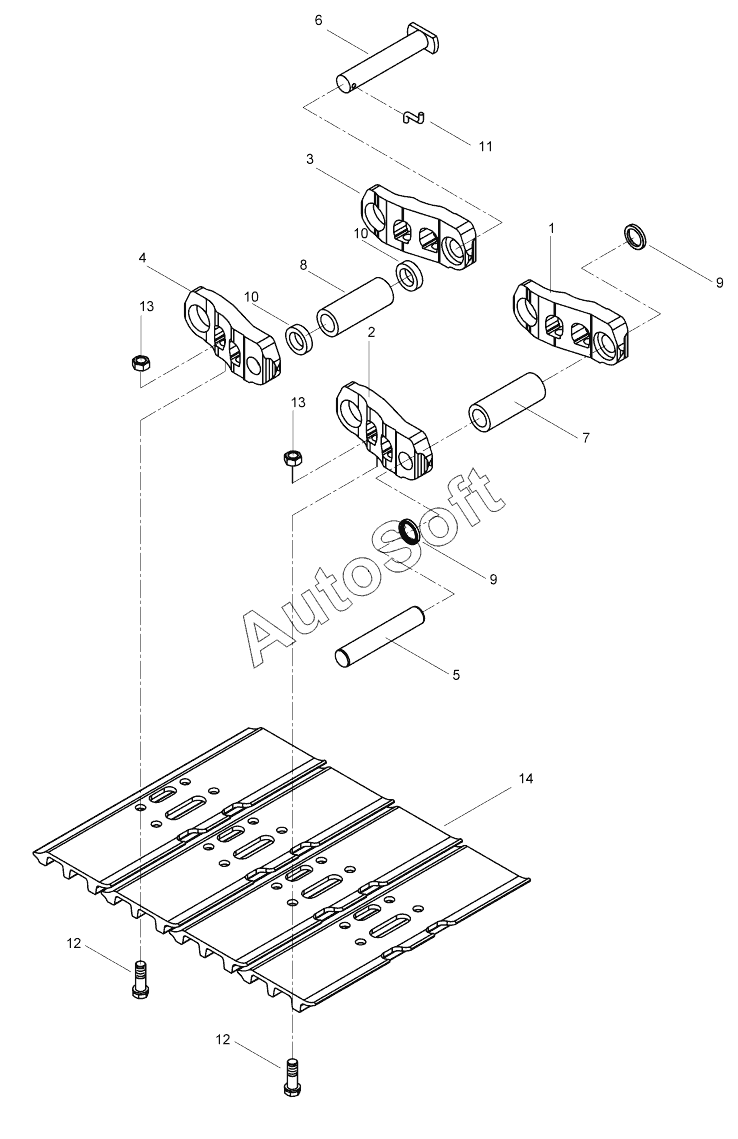 6
11
3
10
1
9
4
8
13
10
2
13
7
AutoSoft
9
5
14
12
12