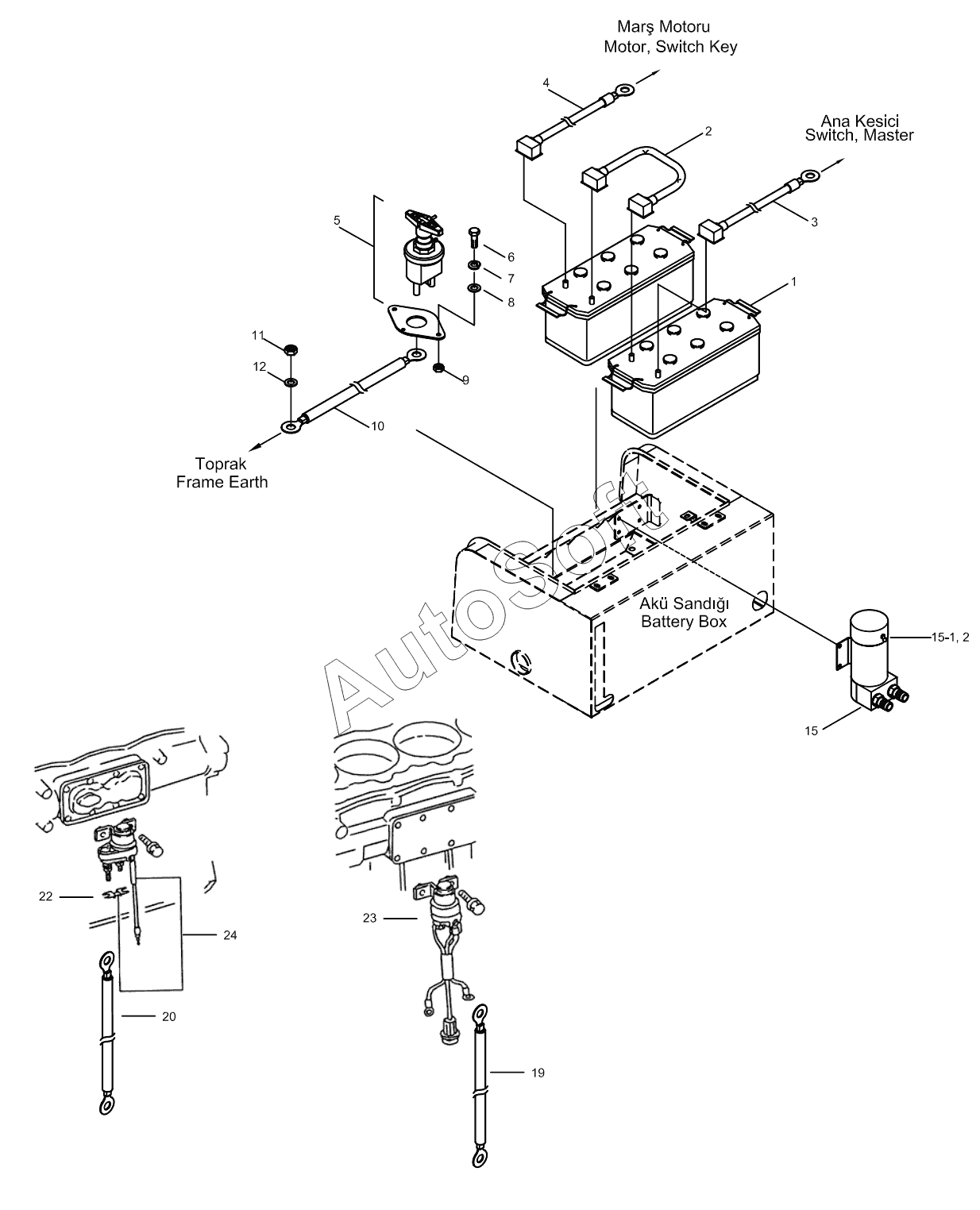 Marş Motoru
Motor, Switch Key

4

2

Ana Kesici
Switch, Master

3

5

6

7

8

1

11

12

9

10

Toprak
Frame Earth

AutoSoft

Akü Sandığı
Battery Box

15-1, 2

15

22

24

23

20

19