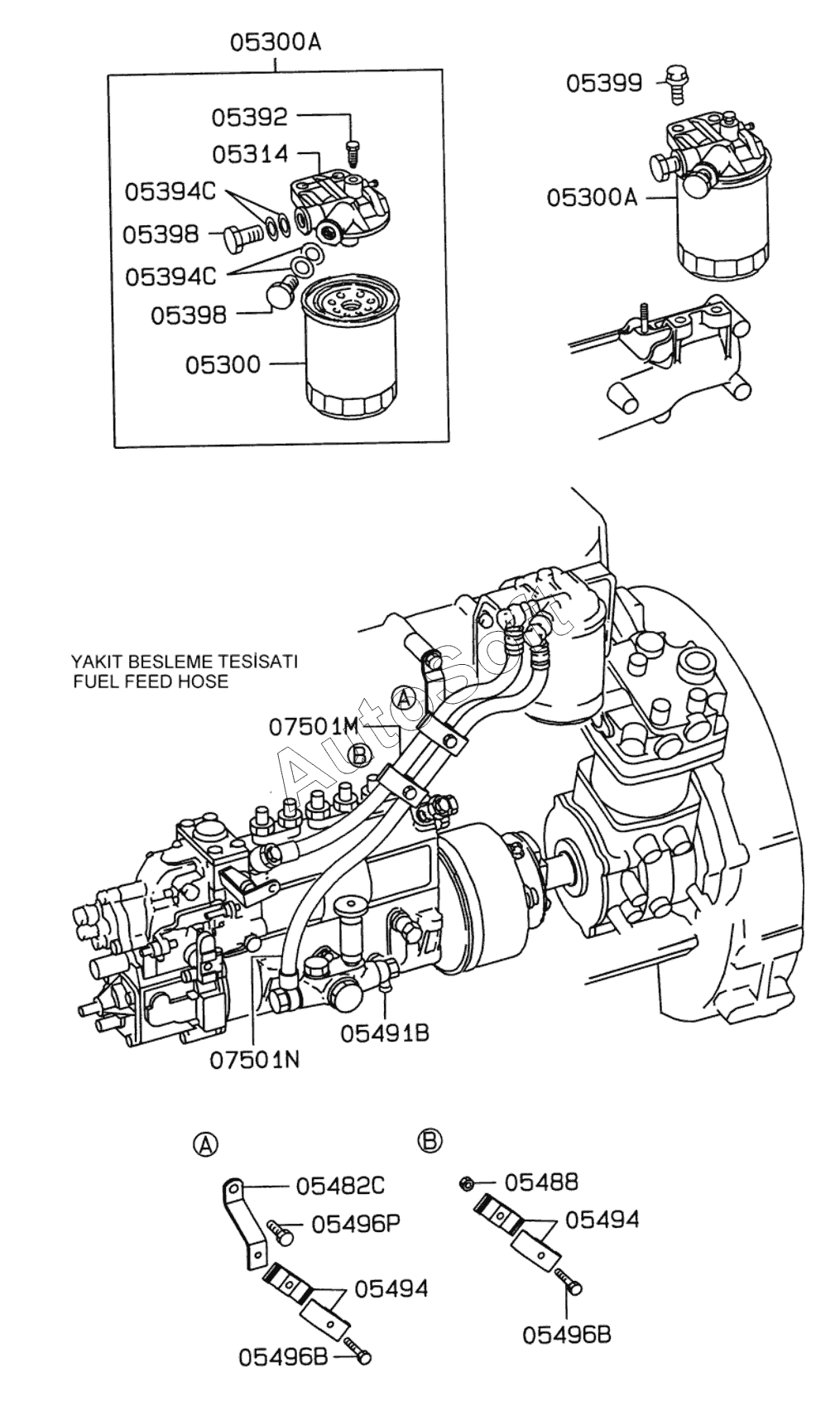 05300A

05392
05314
05394C
05398
05394C
05398
05300

05399
05300A

YAKIT BESLEME TESİSATI
FUEL FEED HOSE

AutoSoft

Ⓐ
07501M
Ⓑ

05491B
07501N

Ⓐ
05482C
05496P
05494
05496B

Ⓑ
05488
05494
05496B