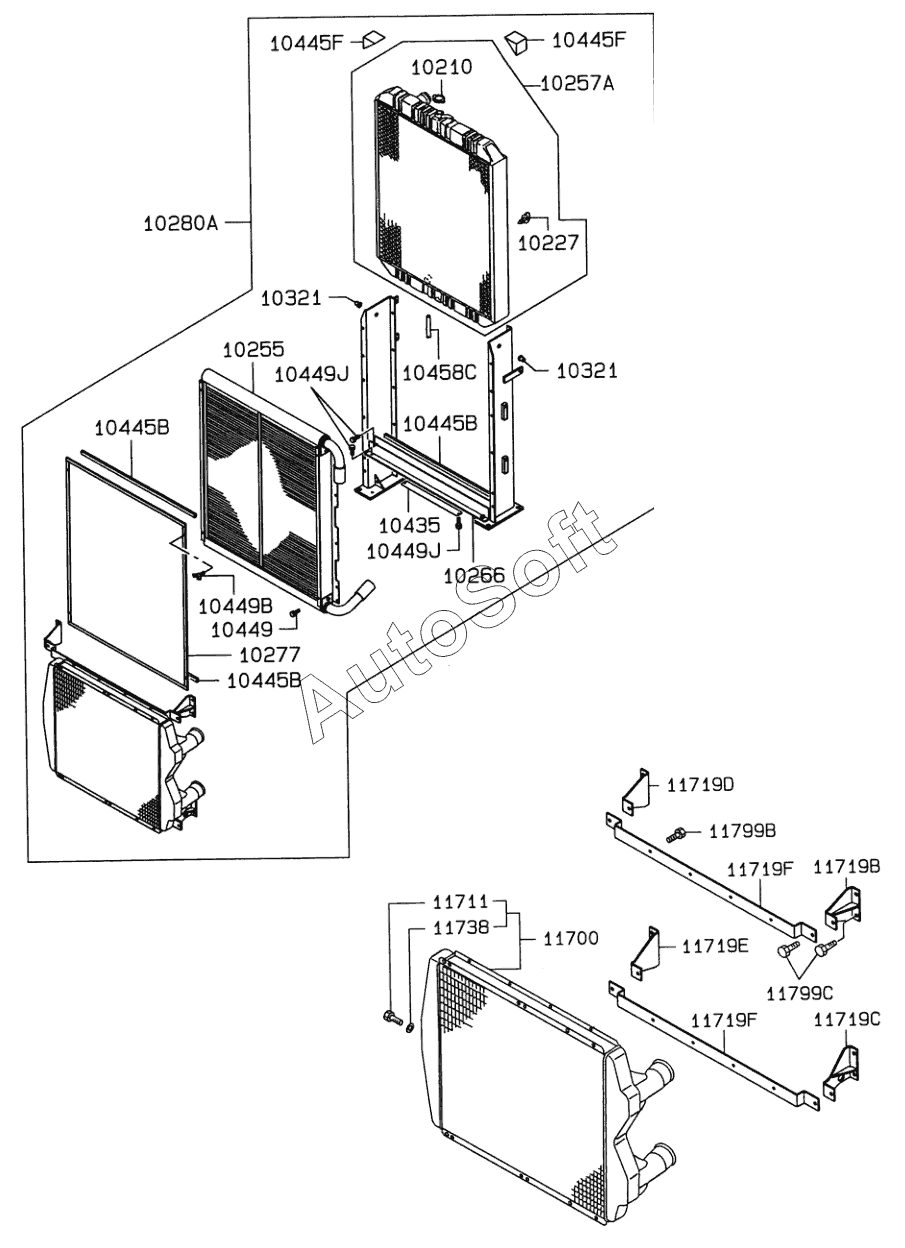 10445F
10445F
10210
10257A
10280A
10227
10321
10255
10449J
10458C
10321
10445B
10445B
10435
10449J
10266
10449B
10449
10277
10445B
AutoSoft
11719D
11799B
11719F
11719B
11711
11738
11700
11719E
11799C
11719F
11719C