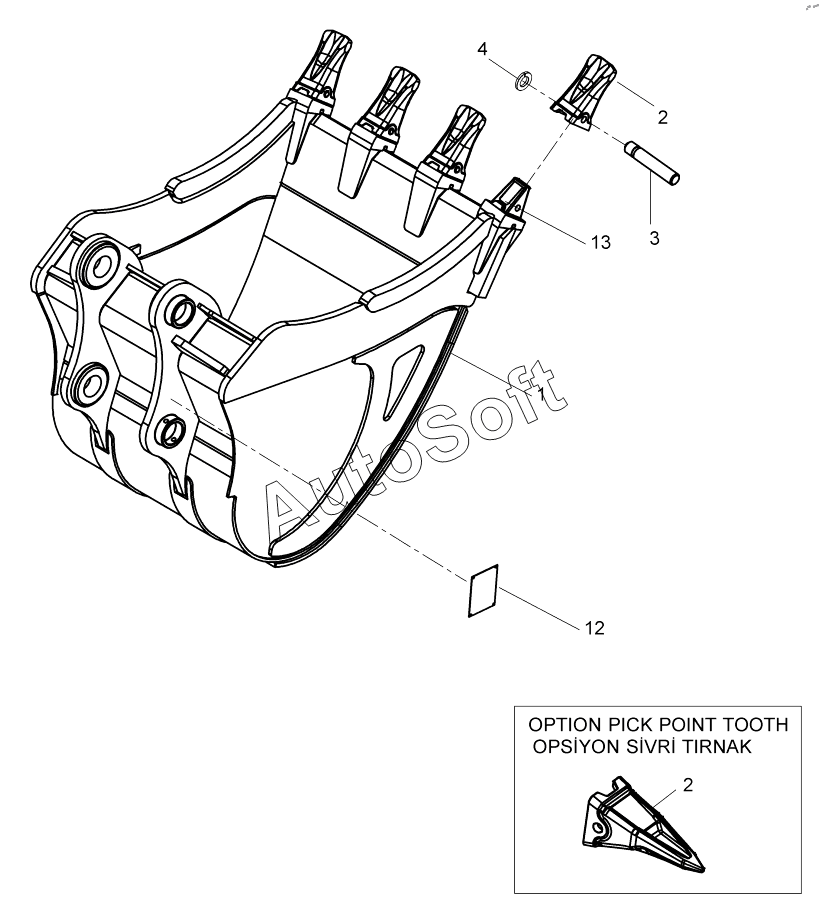 4
2
3
13
1
AutoSoft
12

OPTION PICK POINT TOOTH
OPSİYON SİVRİ TIRNAK
2