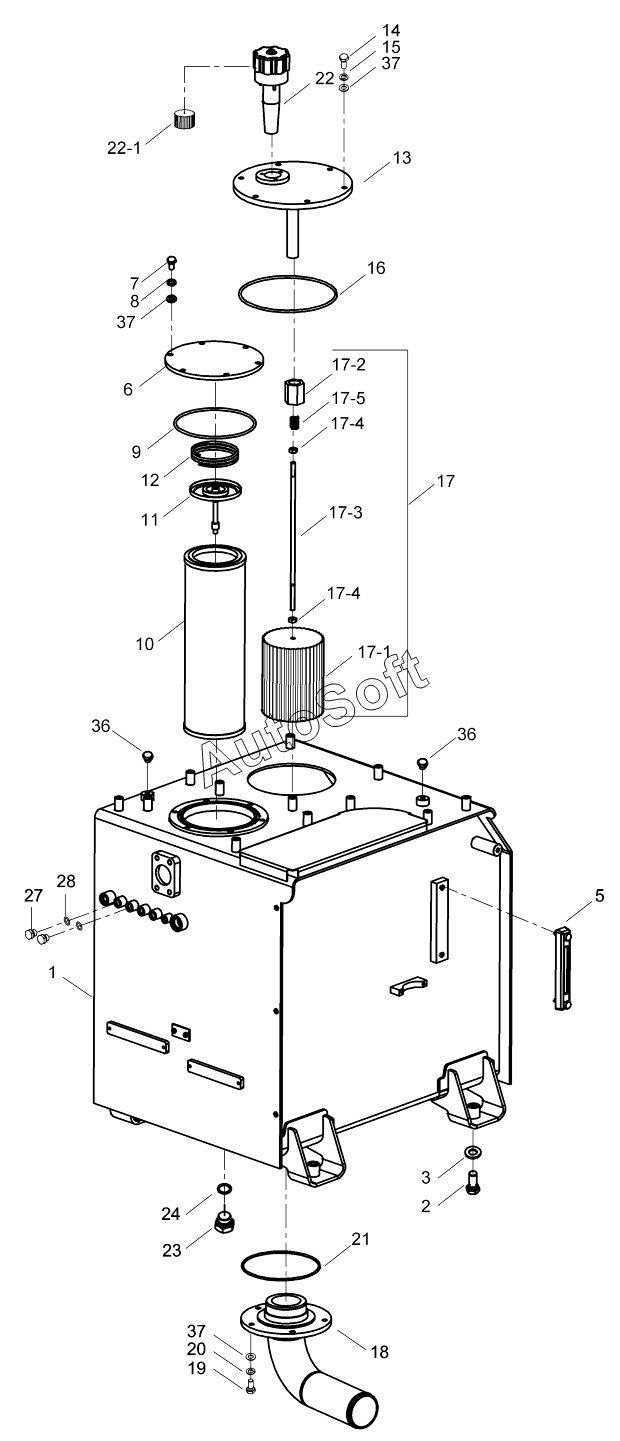 14
15
37
22
22-1
13
7
8
37
16
6
17-2
17-5
17-4
9
12
17
11
17-3
17-4
10
17-1
AutoSoft
36
36
27
28
5
1
3
2
24
23
21
37
20
19
18