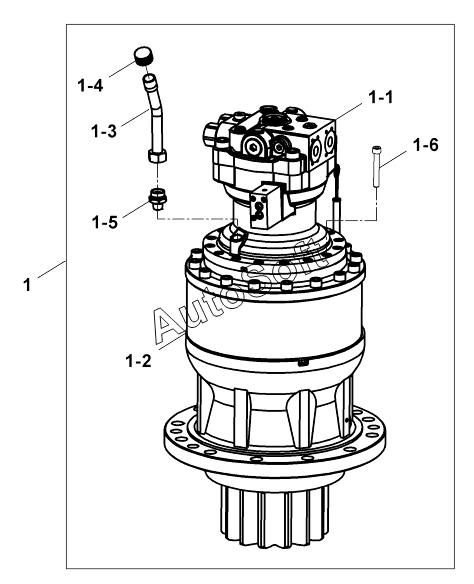 1-4
1-3
1-1
1-6
1-5
1
AutoSoft
1-2