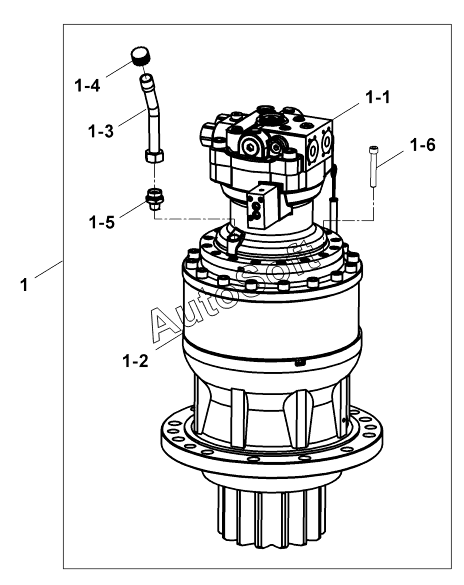 1-4
1-3
1-1
1-6
1-5
1
AutoSoft
1-2