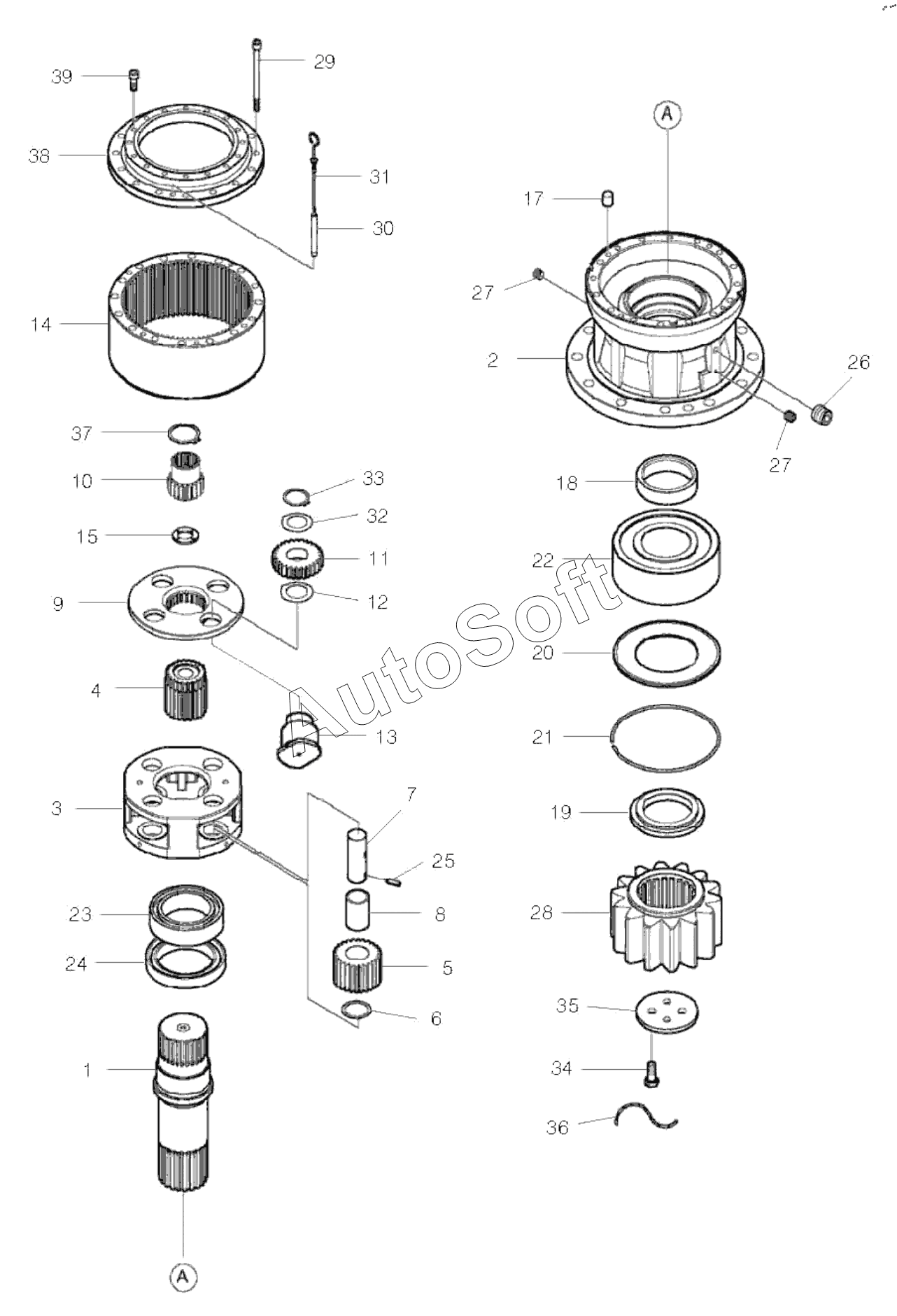 39
29
38
31
30
14
37
10
33
32
15
11
9
12
4
13
3
7
25
23
8
24
5
6
1
A
A
17
27
2
26
27
18
22
20
21
19
28
35
34
36
AutoSoft