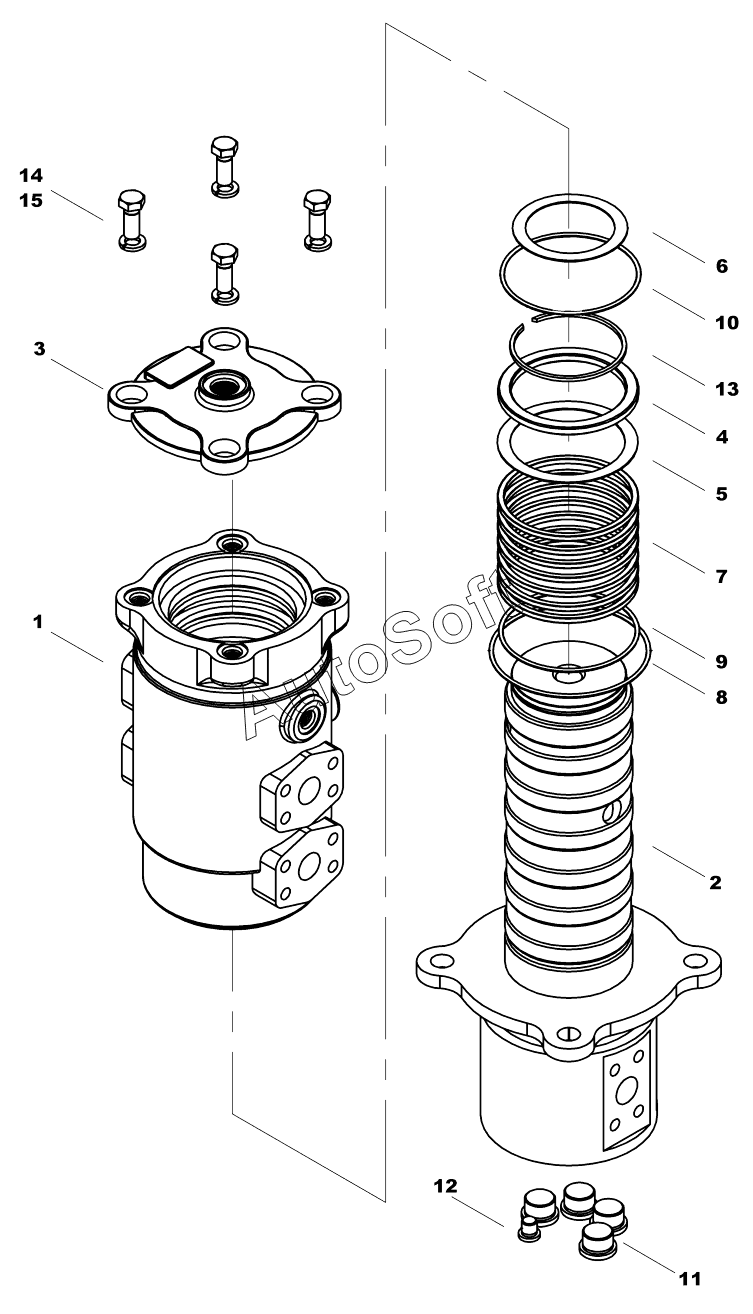 14
15
3
1
6
10
13
4
5
7
9
8
2
12
11
AutoSoft