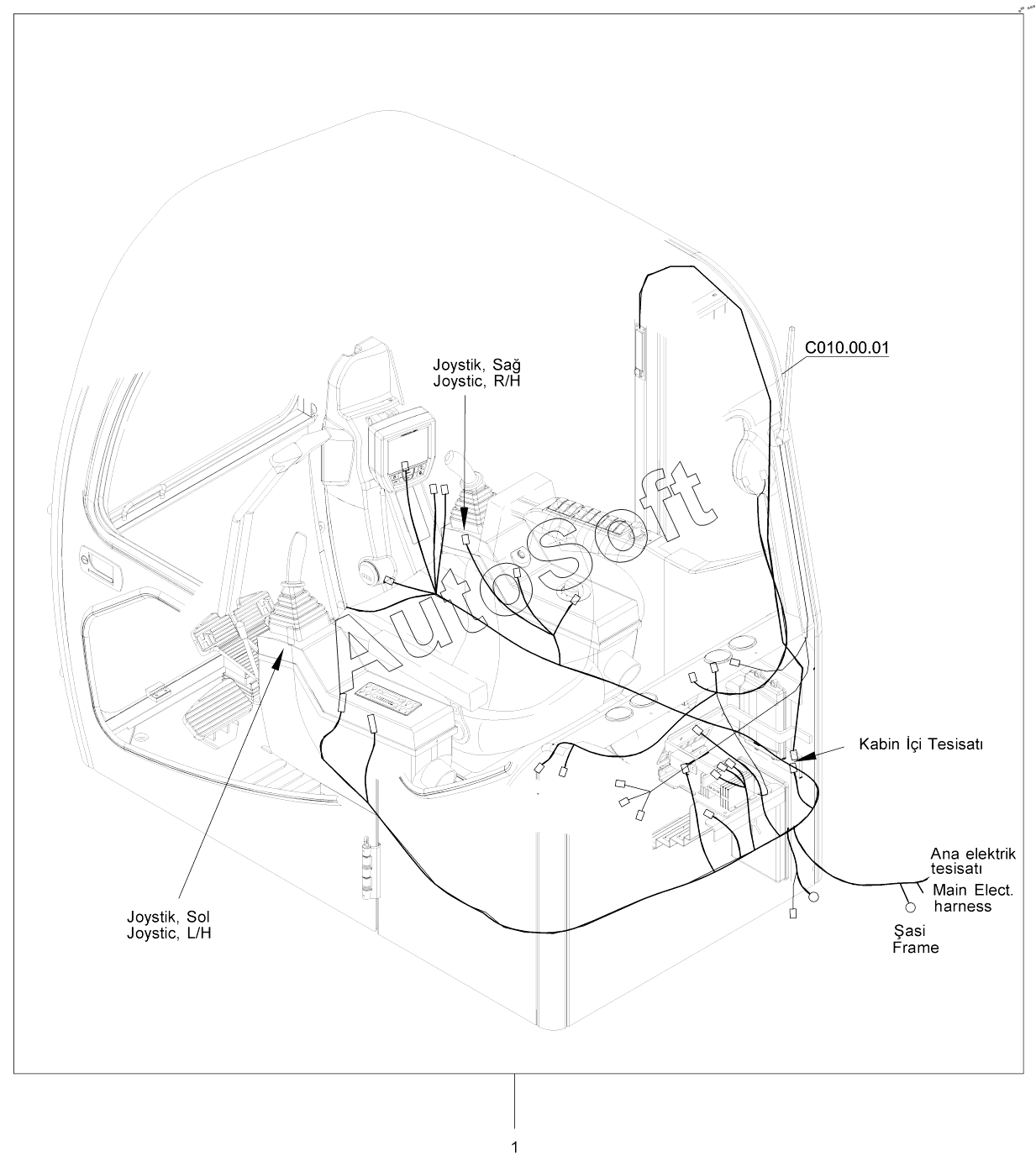 Joystik, Sağ
Joystic, R/H

C010.00.01

AutoSoft

Kabin İçi Tesisatı

Ana elektrik tesisatı
Main Elect. harness

Şasi
Frame

Joystik, Sol
Joystic, L/H

1