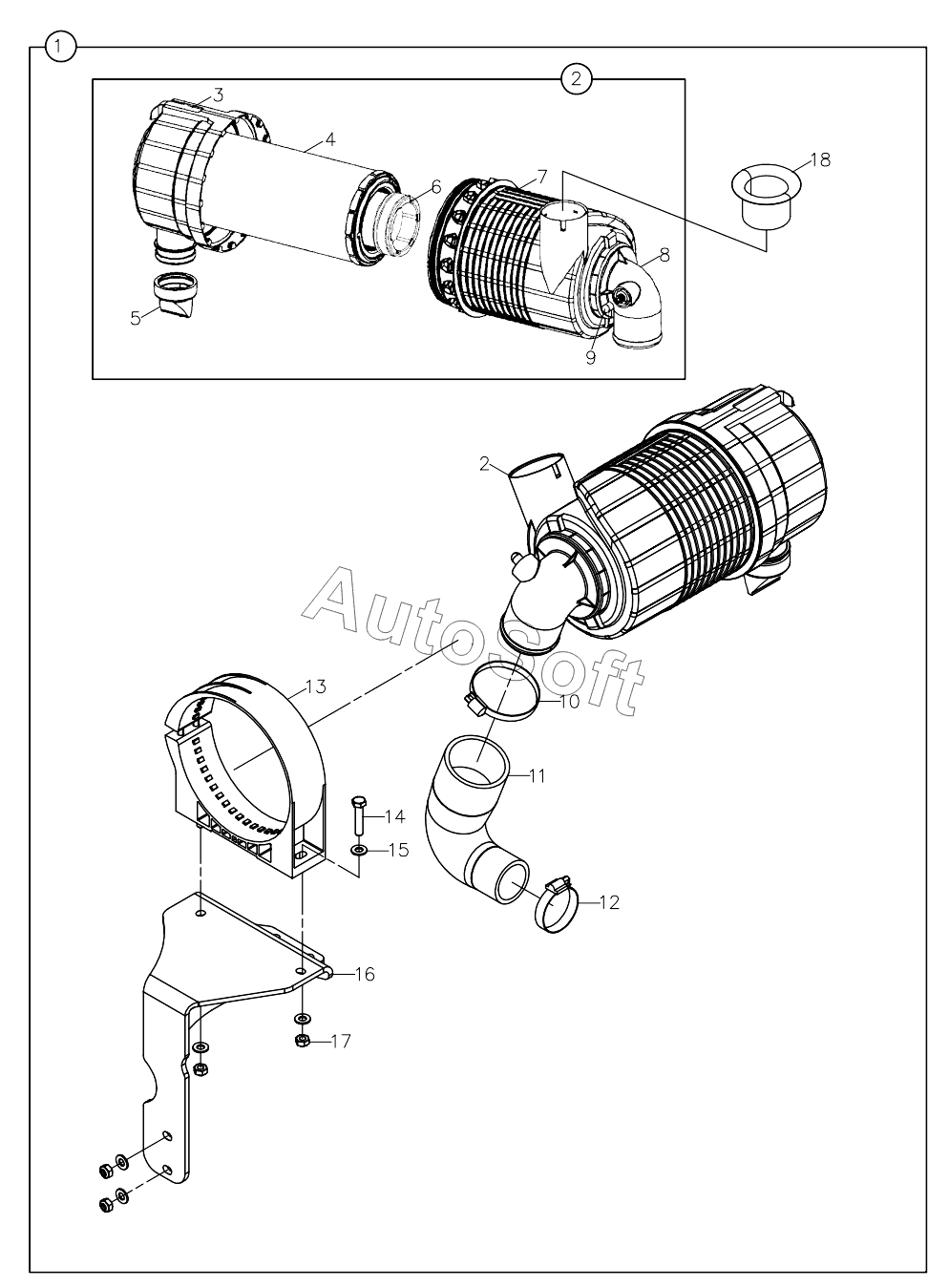 1
2
3
4
6
7
18
8
5
9
2
AutoSoft
13
10
11
14
15
12
16
17