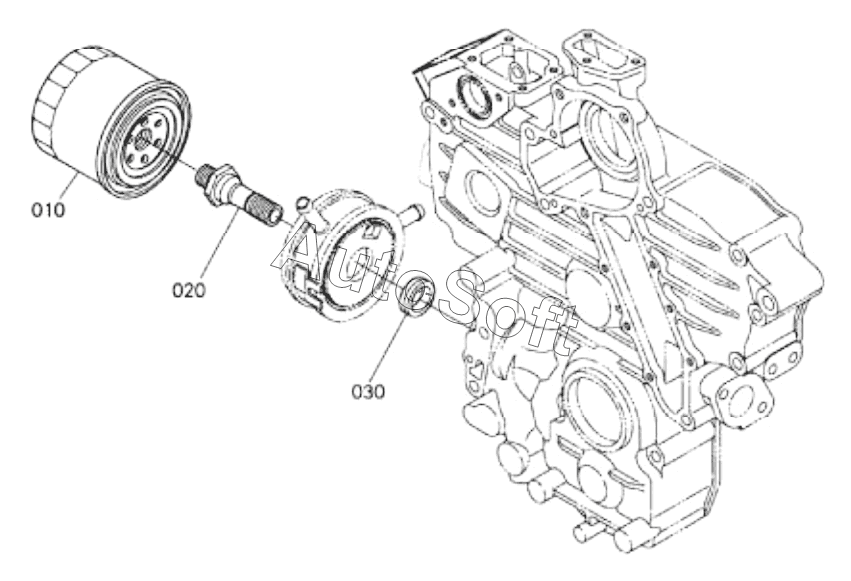 010

020

AutoSoft

030