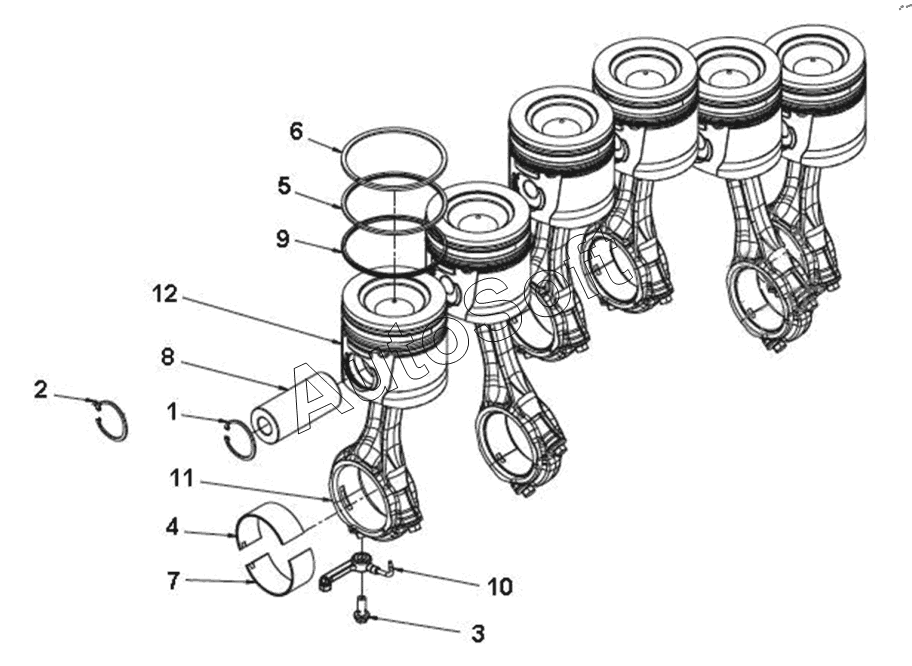 6
5
9
12
8
2
1
11
4
7
10
3
AutoSoft