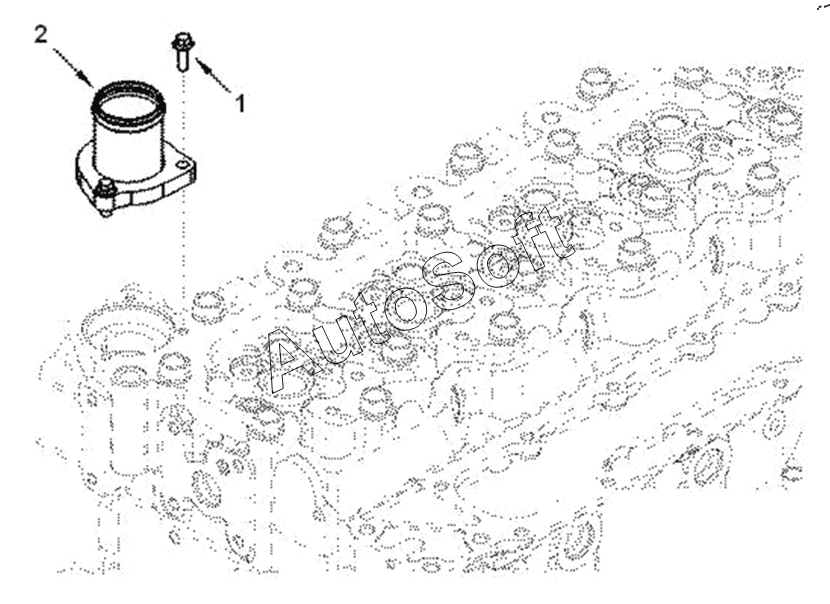 2

1

AutoSoft