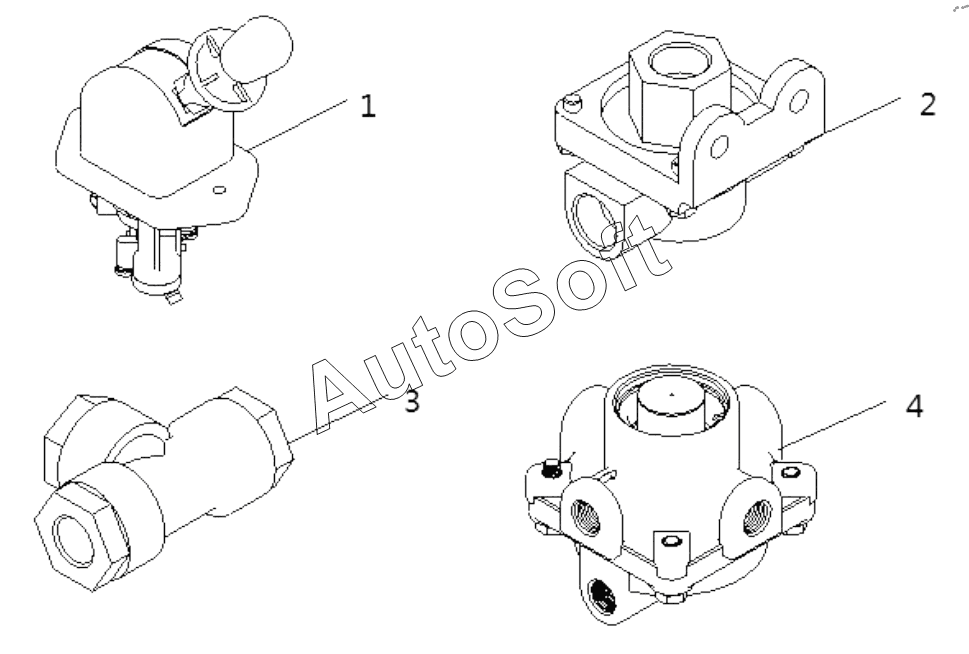 1
2
AutoSoft
3
4