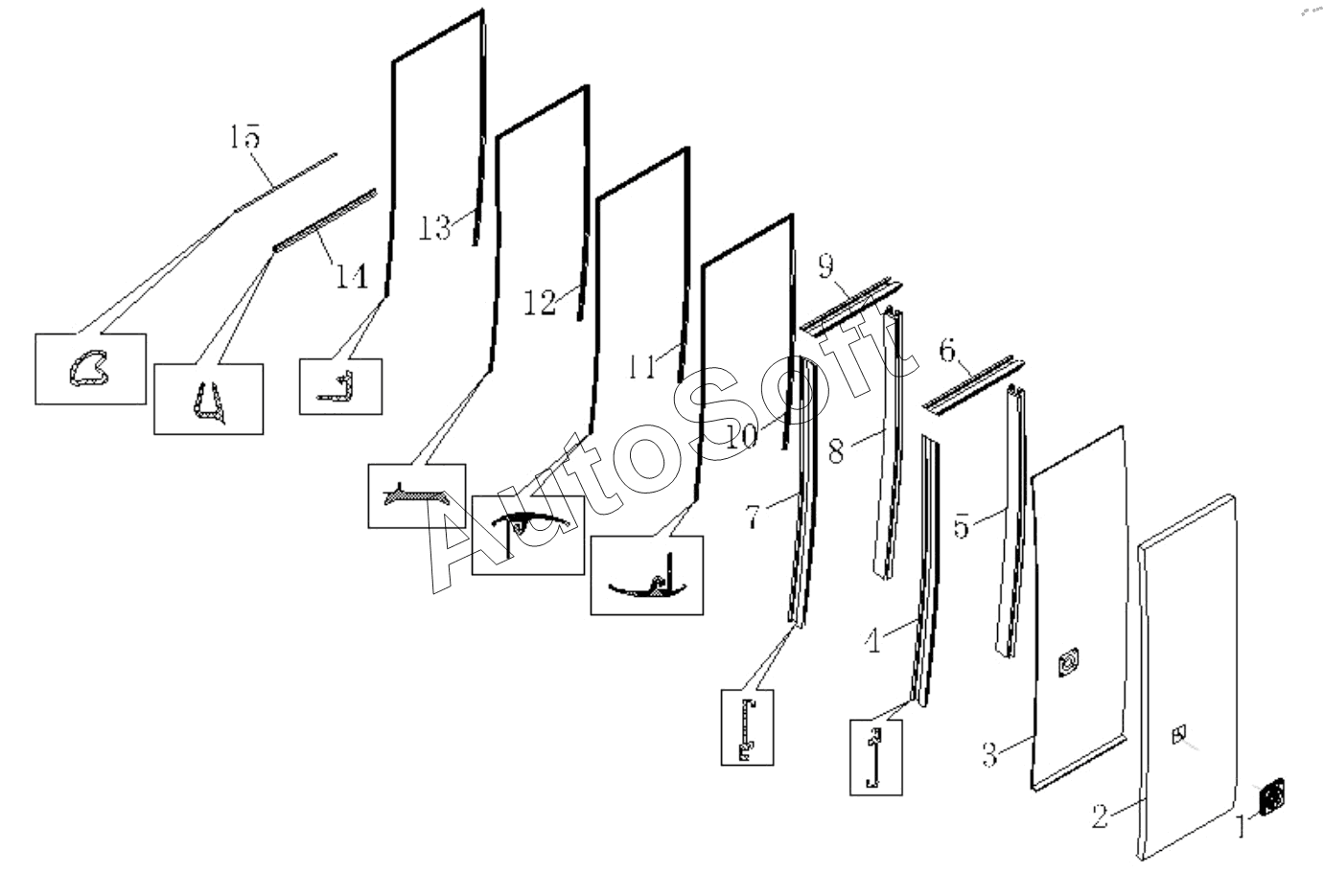 15
14
13
12
11
10
9
8
7
6
5
4
3
2
1
AutoSoft