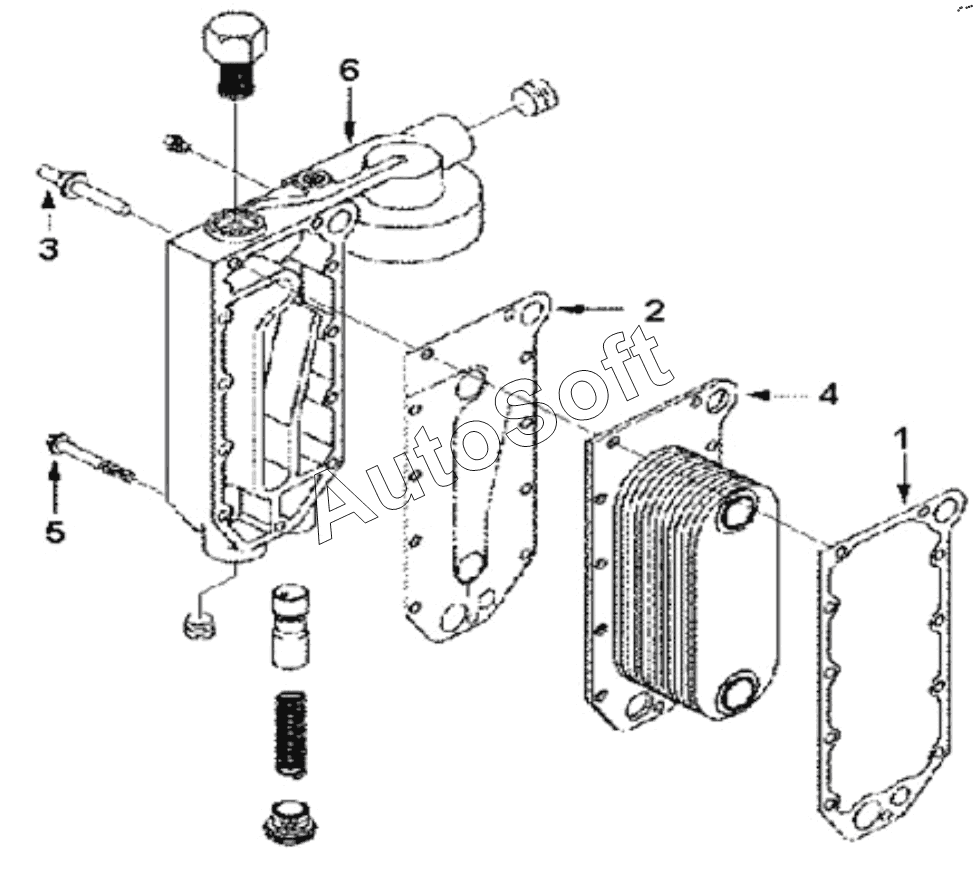 6
3
2
AutoSoft
4
1
5