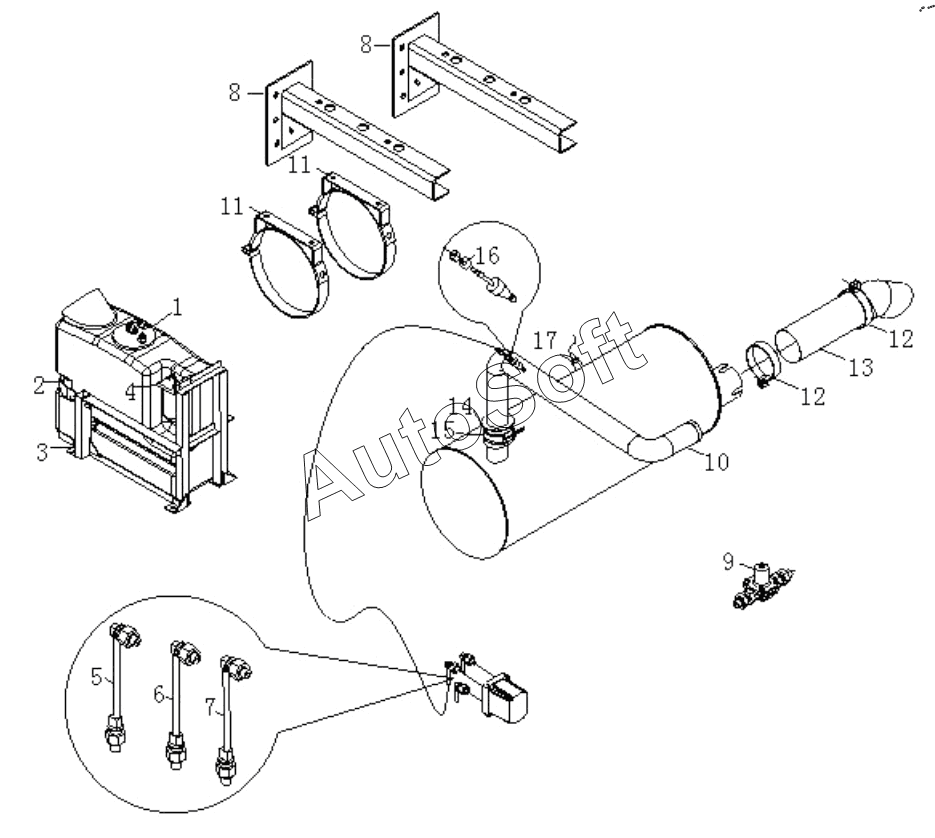 8
8
11
11
16
1
2
4
3
17
12
13
12
14
15
10
AutoSoft
9
5
6
7