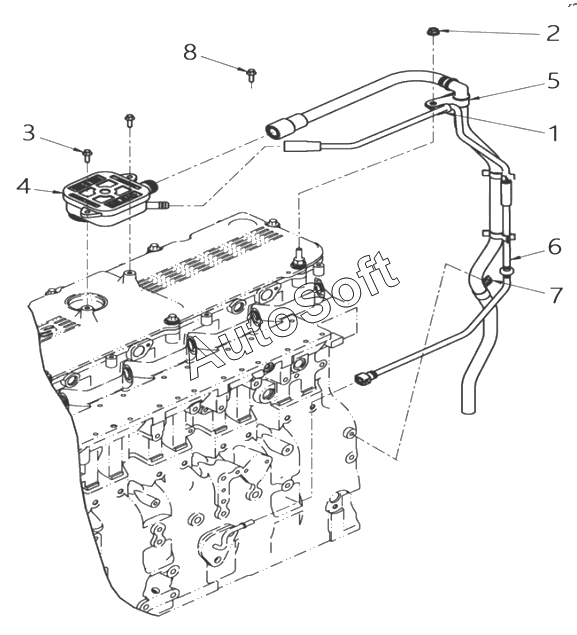 2
8
5
1
3
4
6
7
AutoSoft