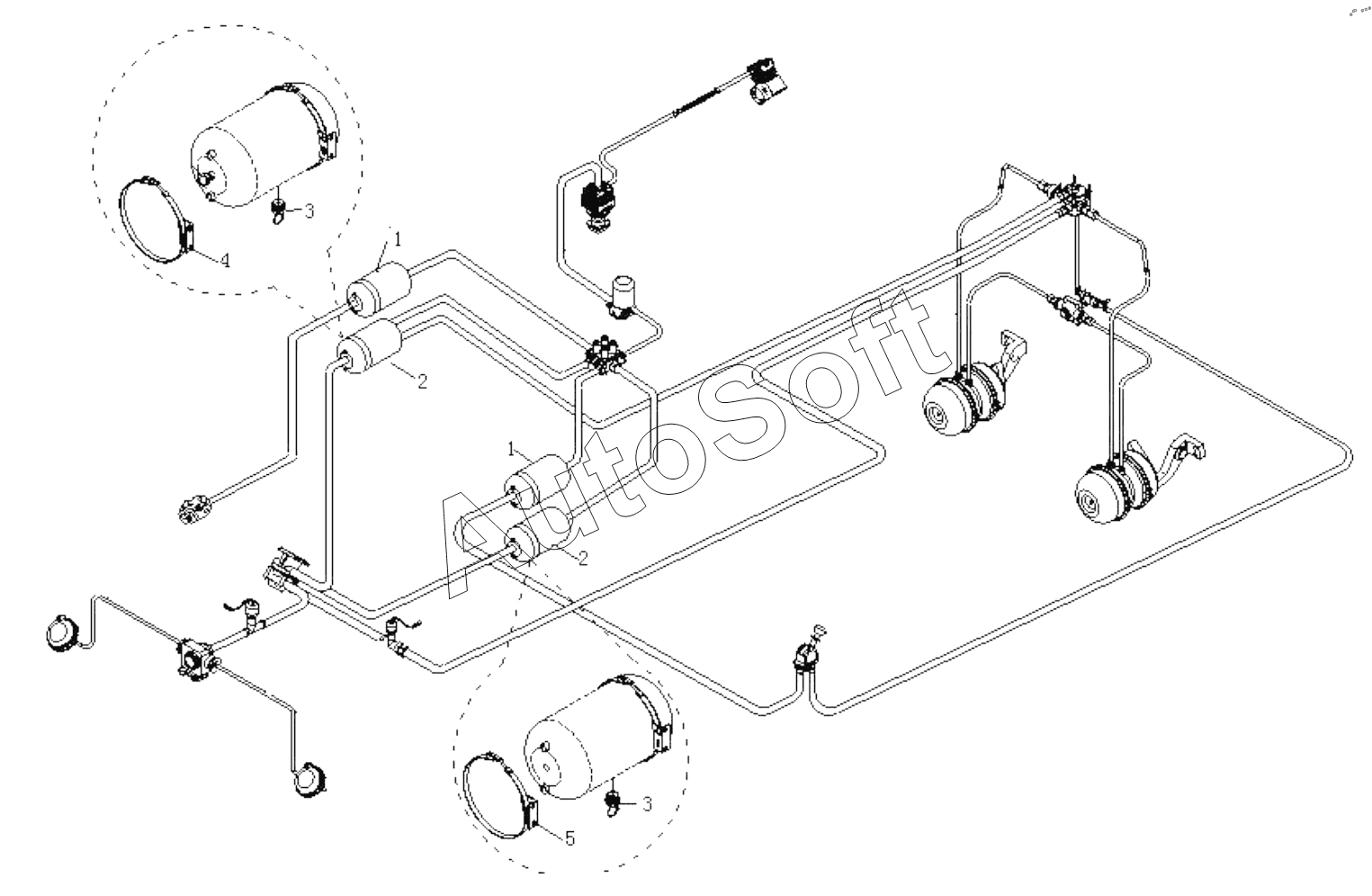 3
4
1
2
AutoSoft
1
2
3
5