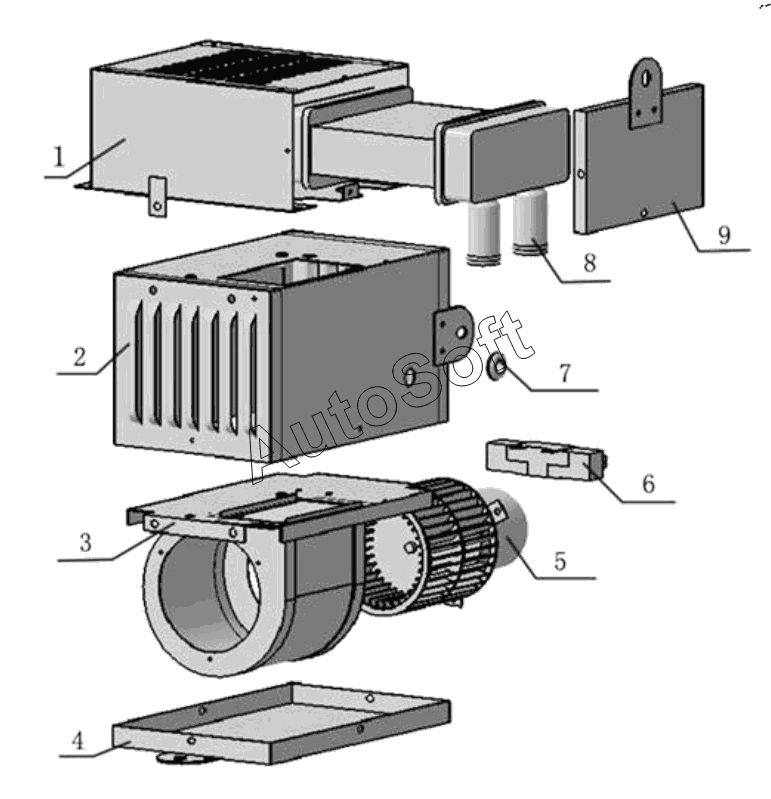 1
9
8
2
7
AutoSoft
6
3
5
4