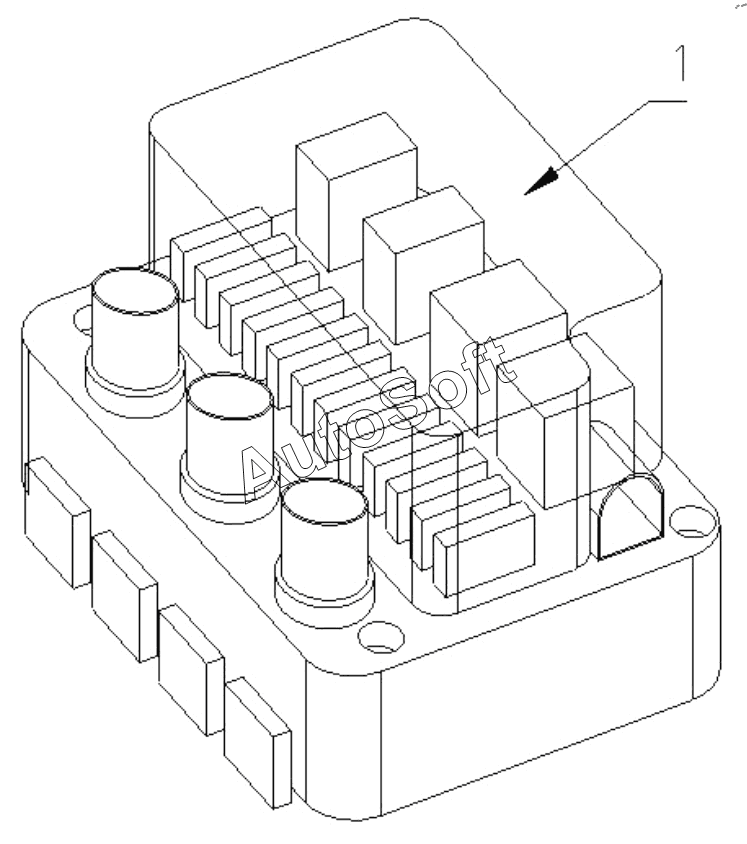 1

AutoSoft