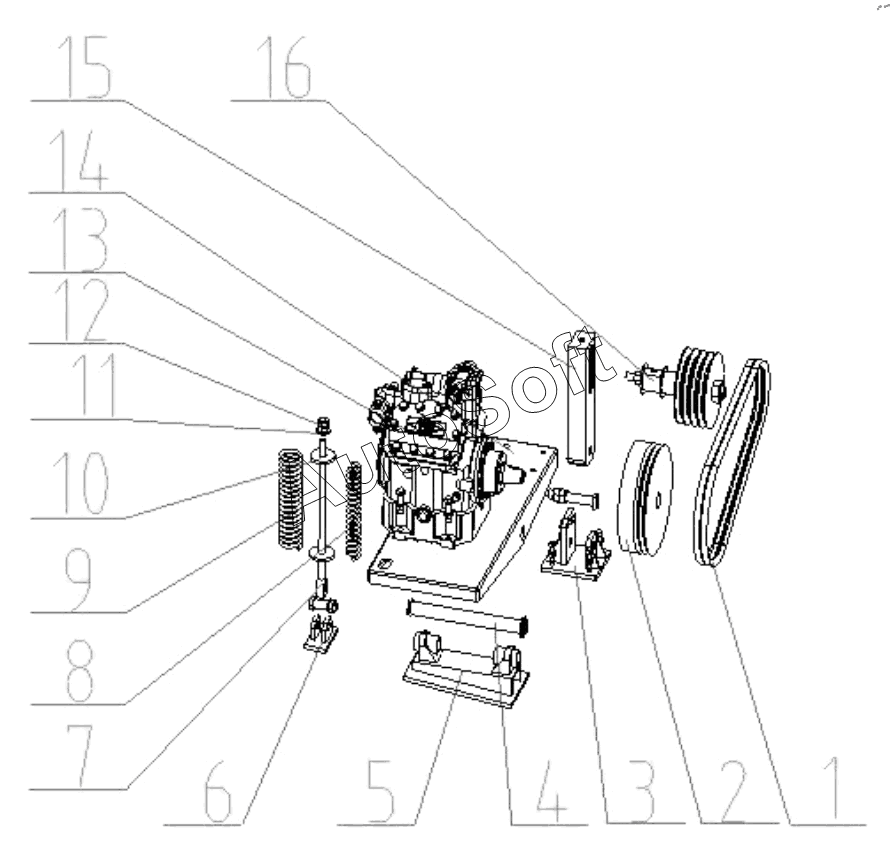 15
16
14
13
12
11
10
9
8
7
6
5
4
3
2
1
AutoSoft