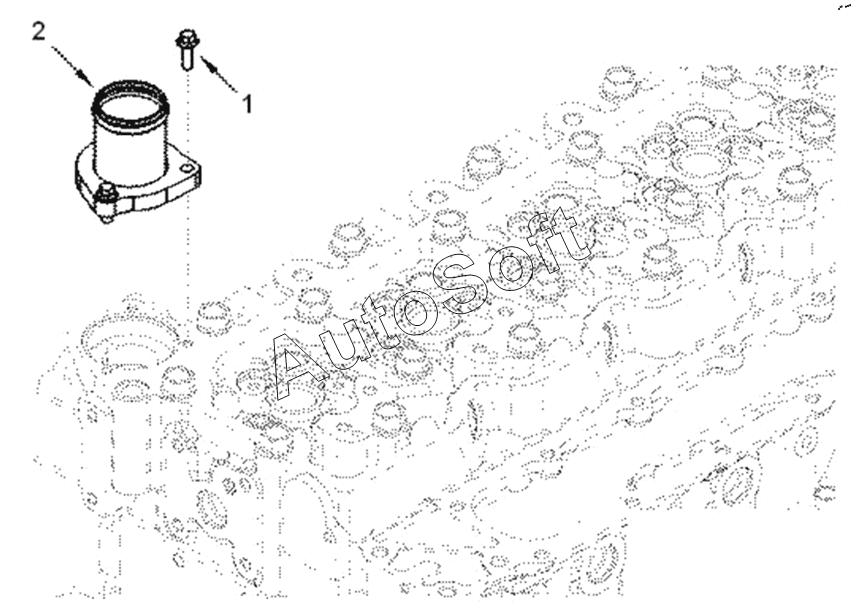 2
1
AutoSoft