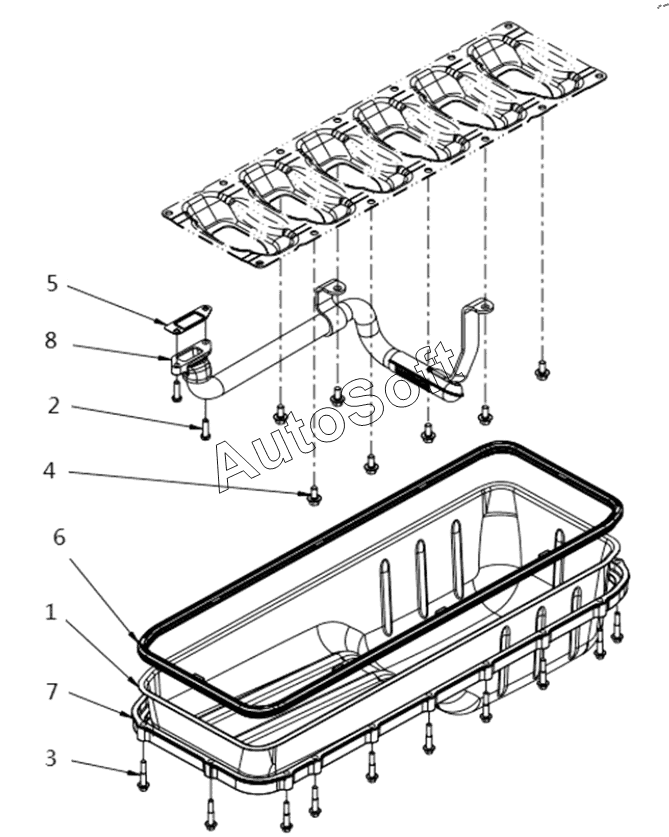 5
8
2
4
6
1
7
3
AutoSoft