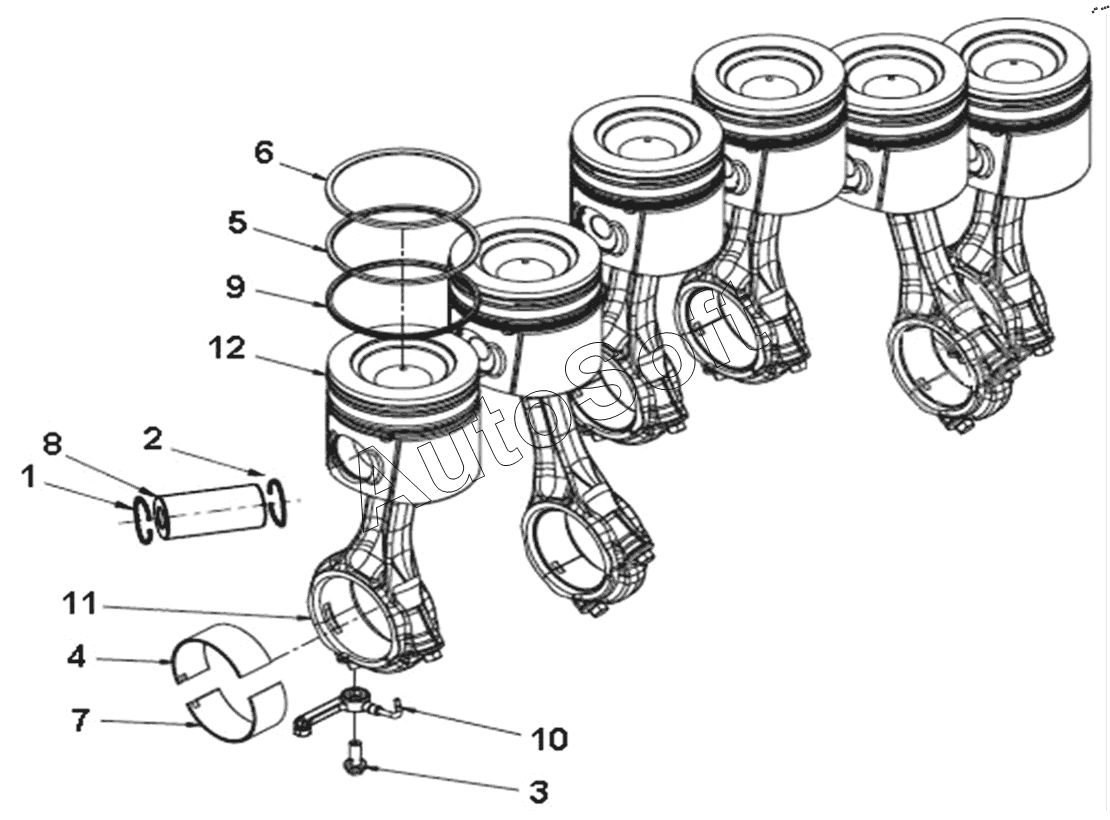 6
5
9
12
8
2
1
11
4
7
10
3
AutoSoft