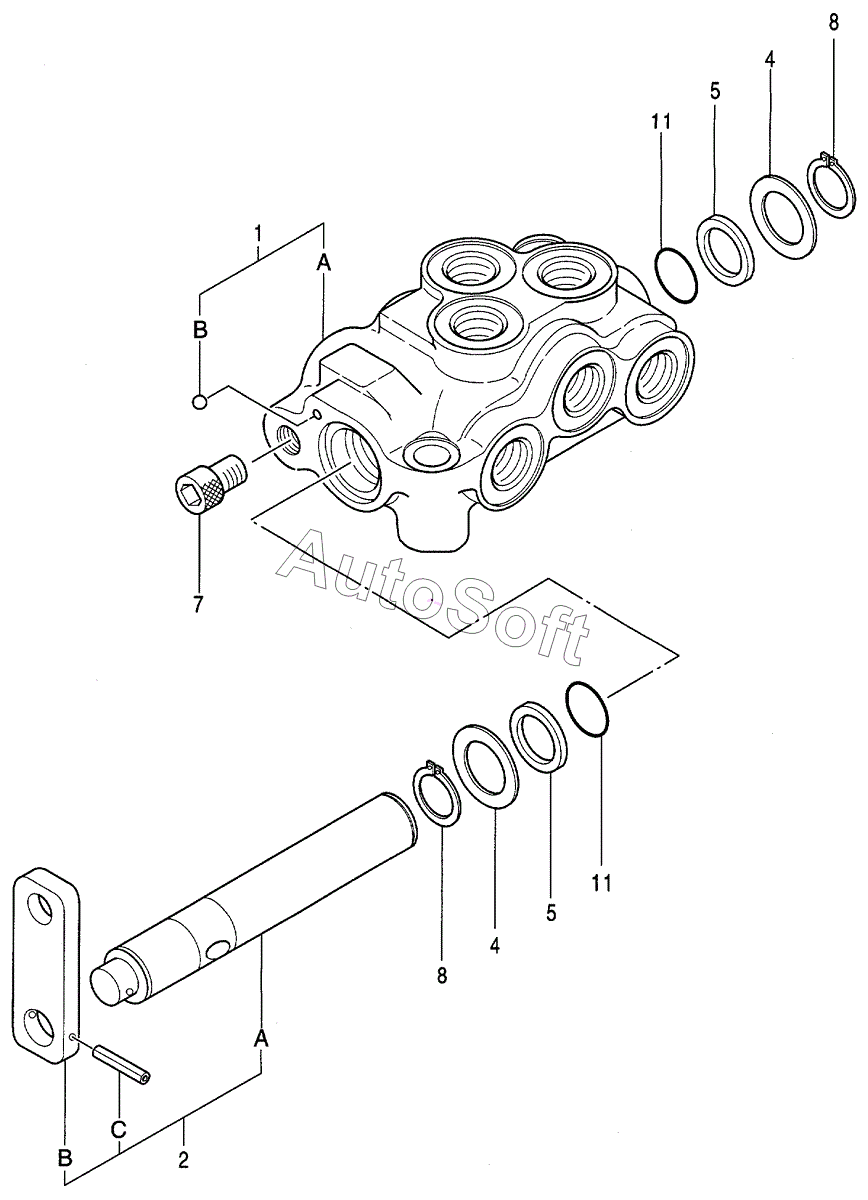 8
4
5
11
1
A
B
7
AutoSoft
11
5
4
8
A
C
B
2