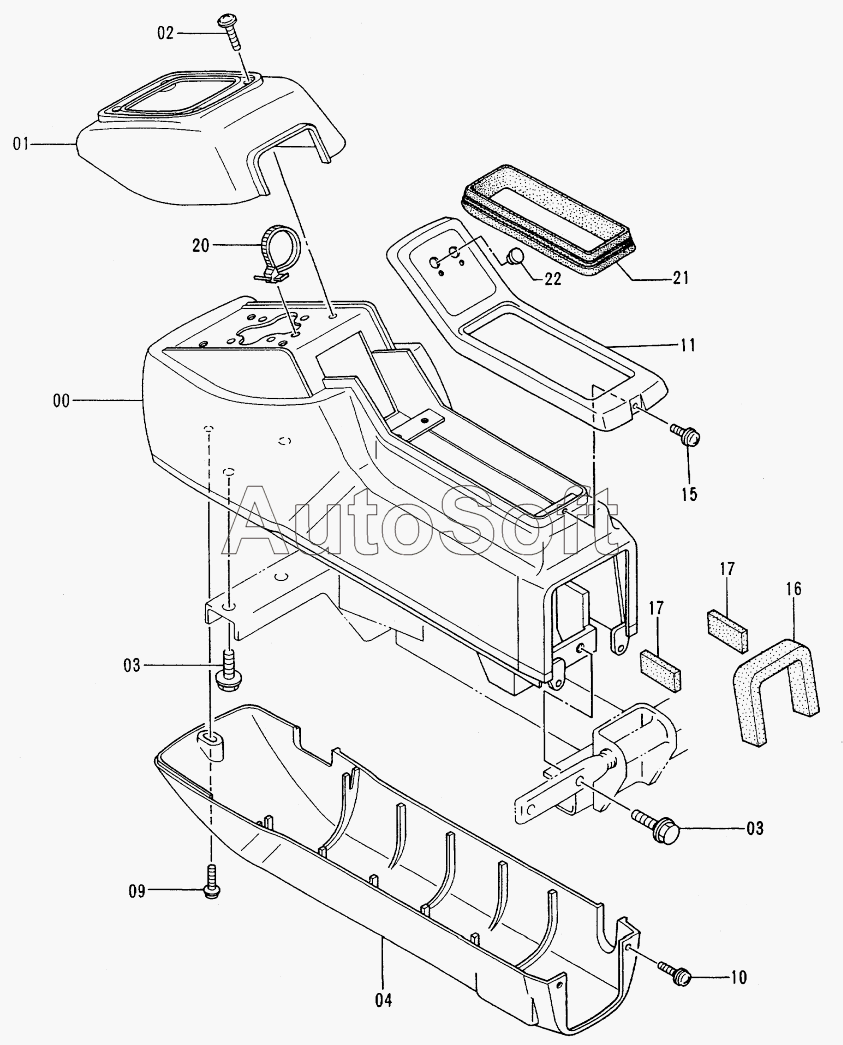 02
01
20
22
21
11
00
15
AutoSoft
17
16
17
03
03
09
10
04