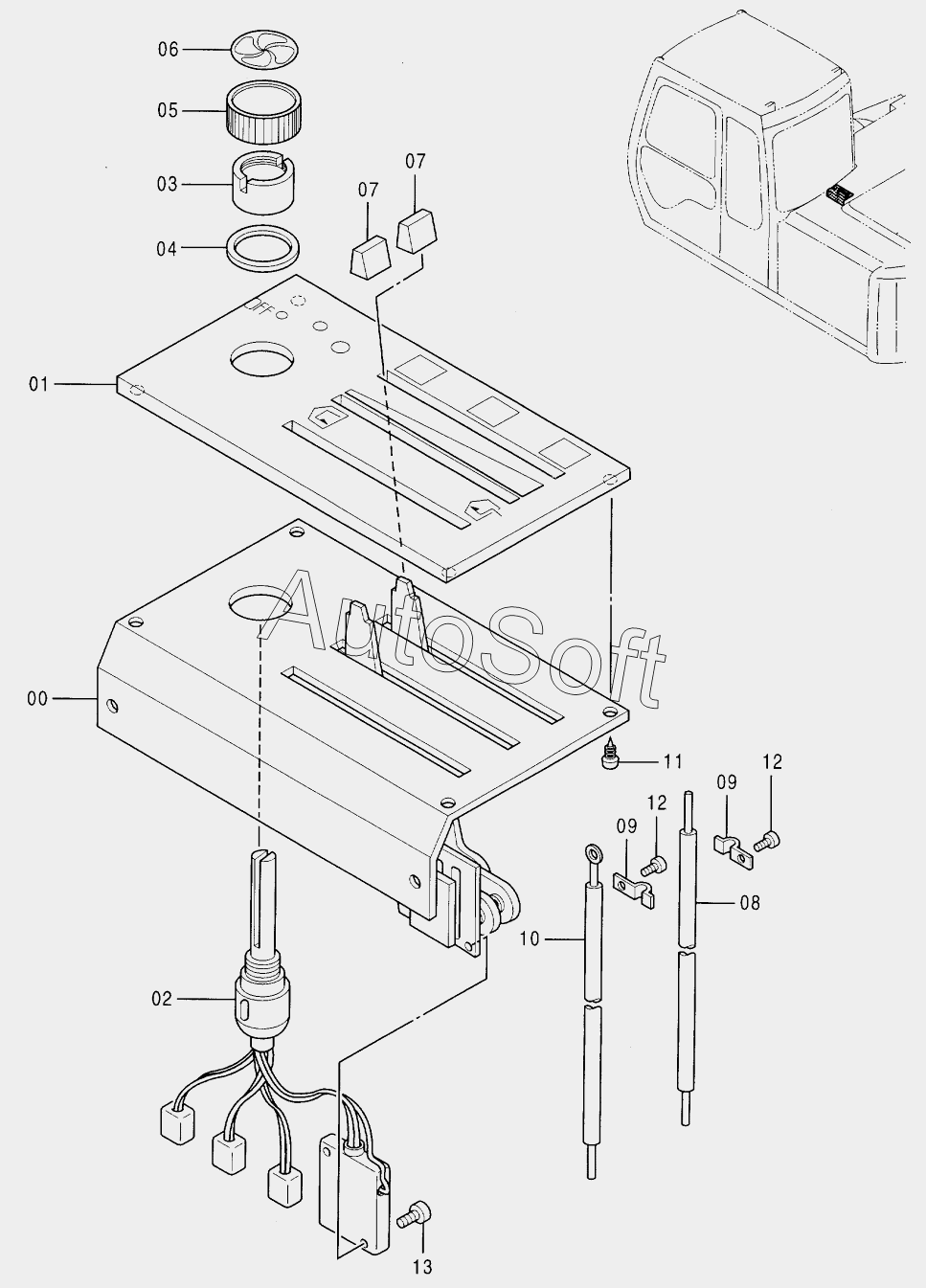 06
05
03
04
07
07
OFF
01
AutoSoft
00
11
12
09
12
09
08
10
02
13